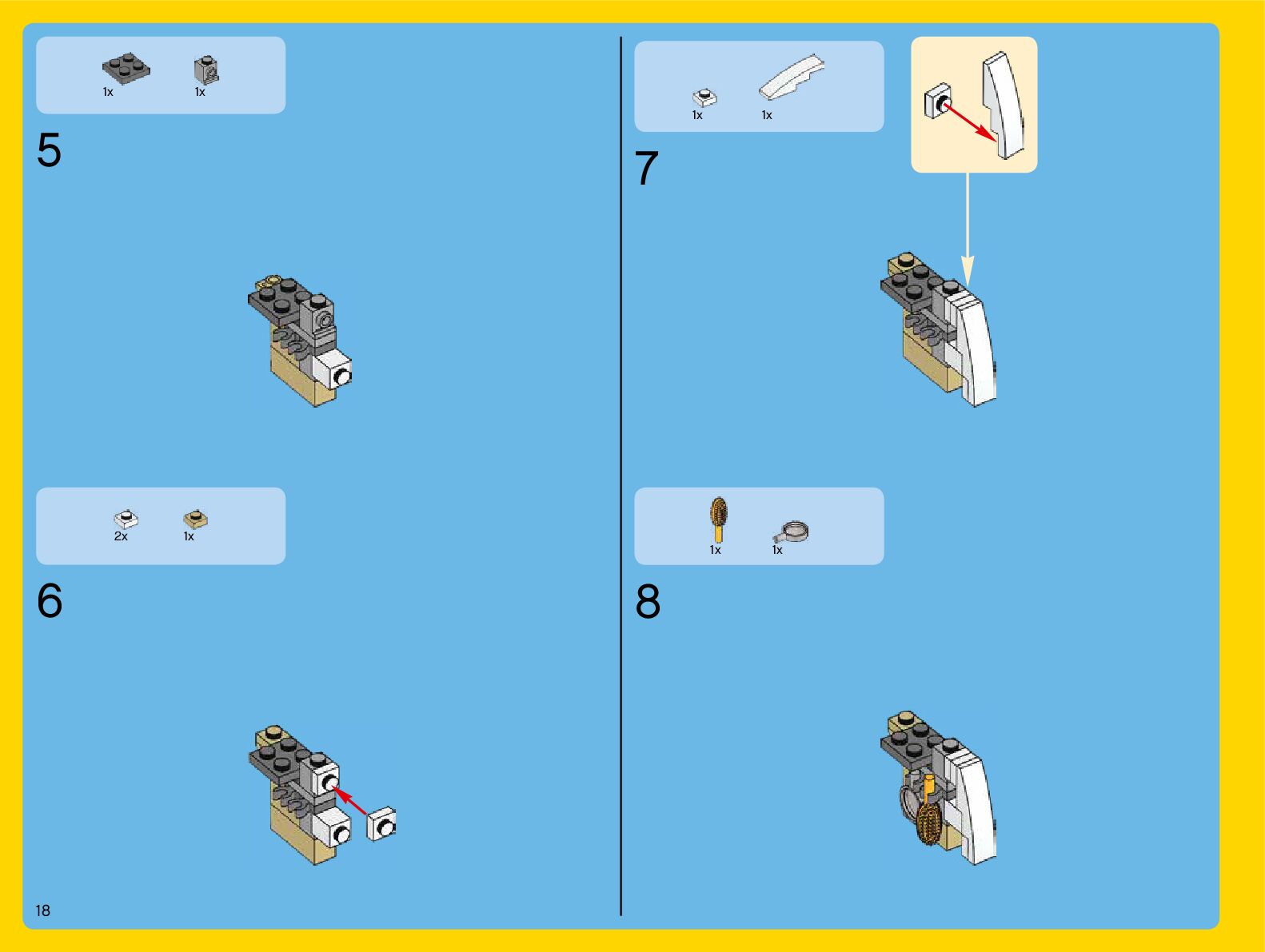 1x 1x

5

2x 1x

6

18

1x 1x

7

1x 1x

8