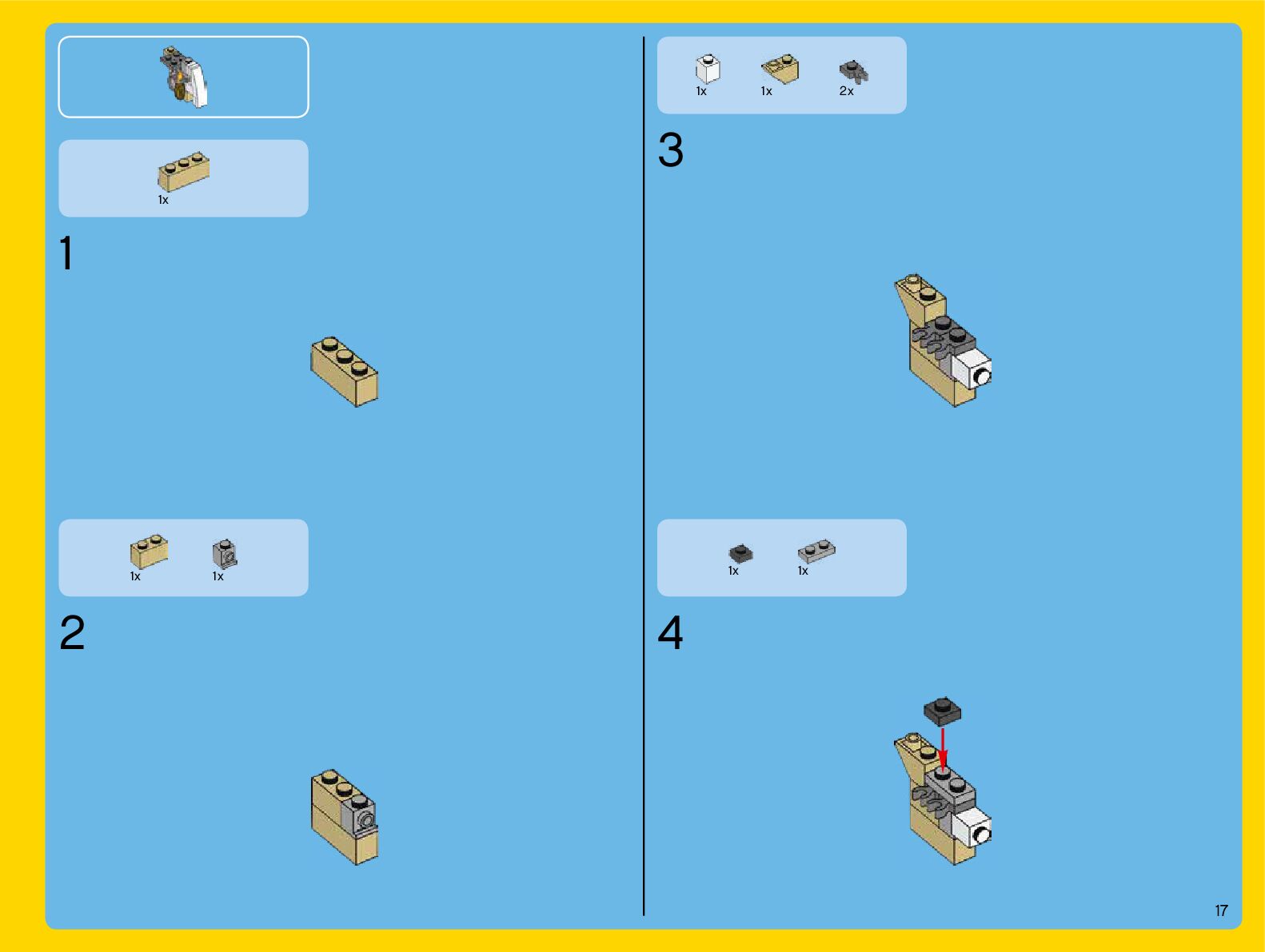 1x

1

1x

1x

2

1x

1x

2x

3

1x

1x

4

17