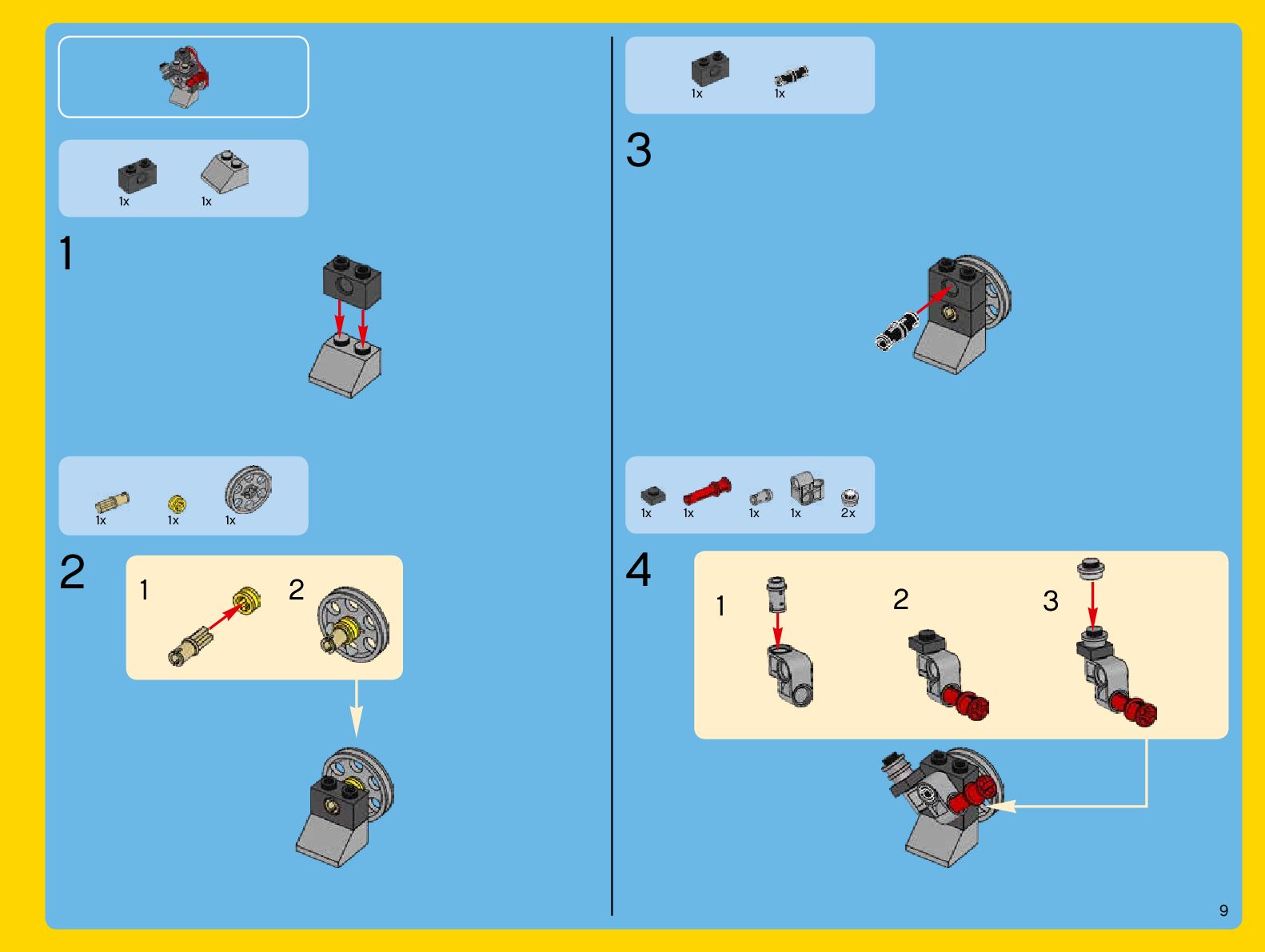 1x 1x

1

1x 1x 1x

2

1 2

1x 1x

3

1x 1x 1x 1x 2x

4

1 2 3

9