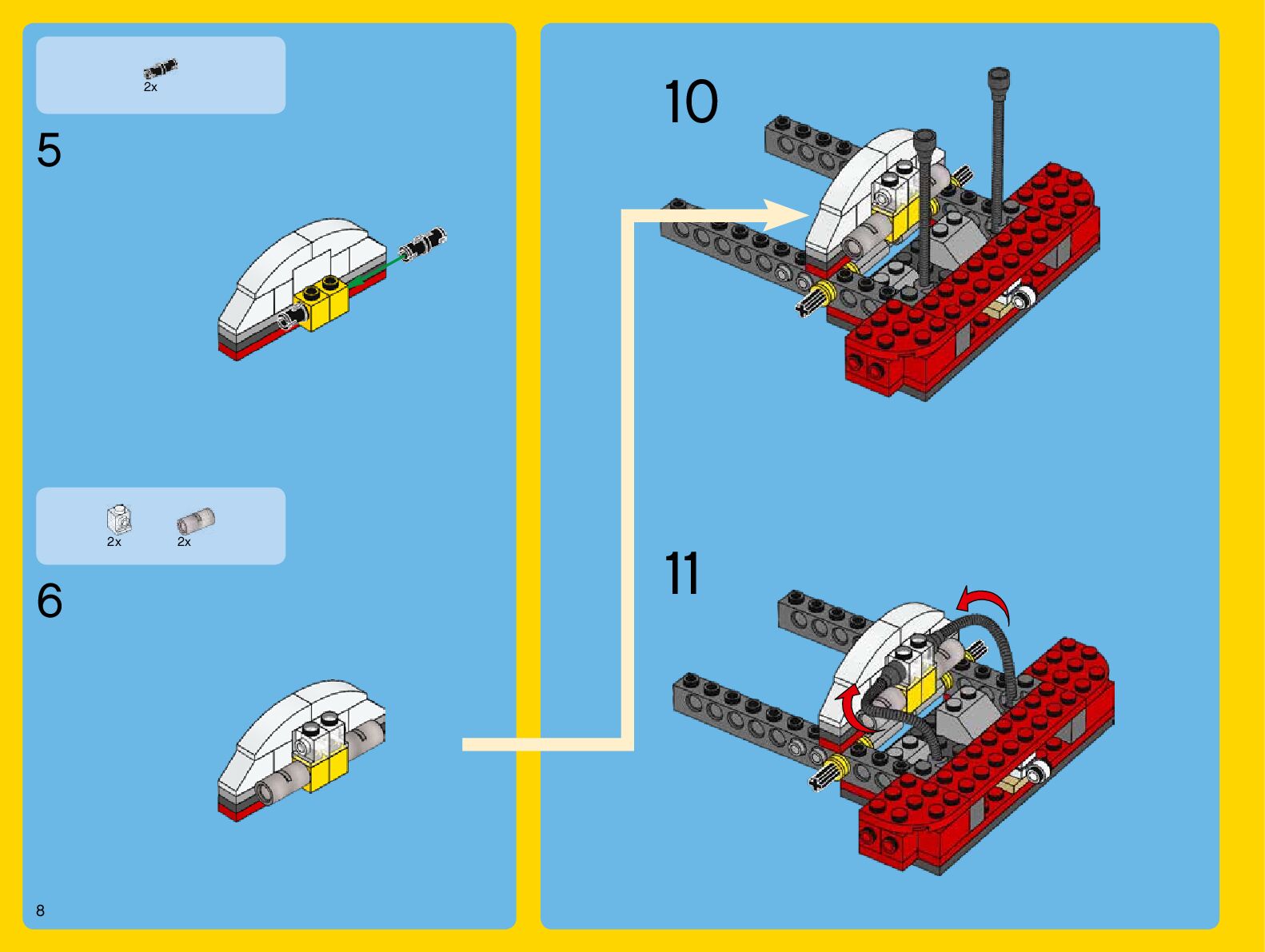 2x

5

2x 2x

6

8

10

11