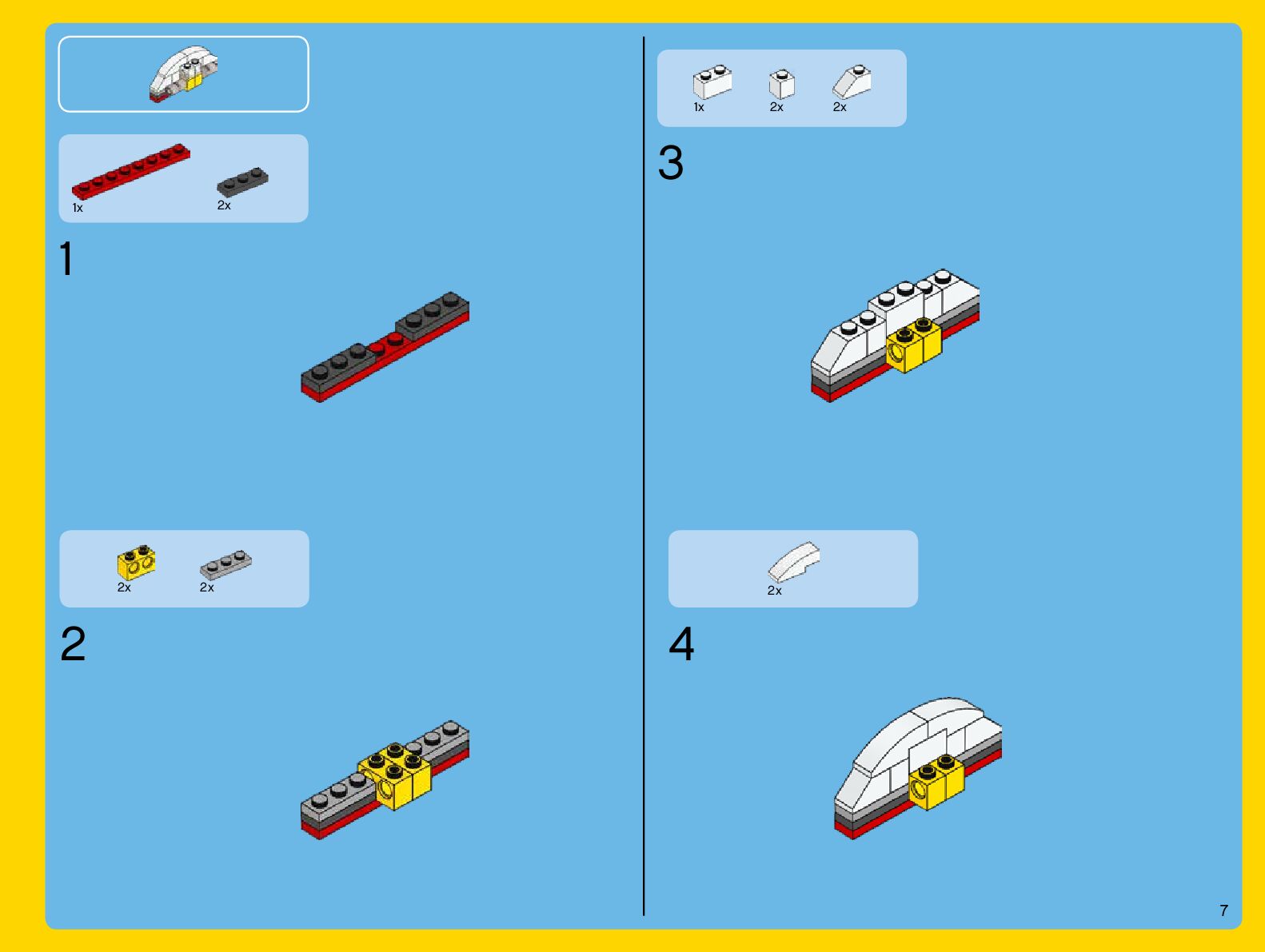 1x 2x

1

2x 2x

2

1x 2x 2x

3

2x

4

7