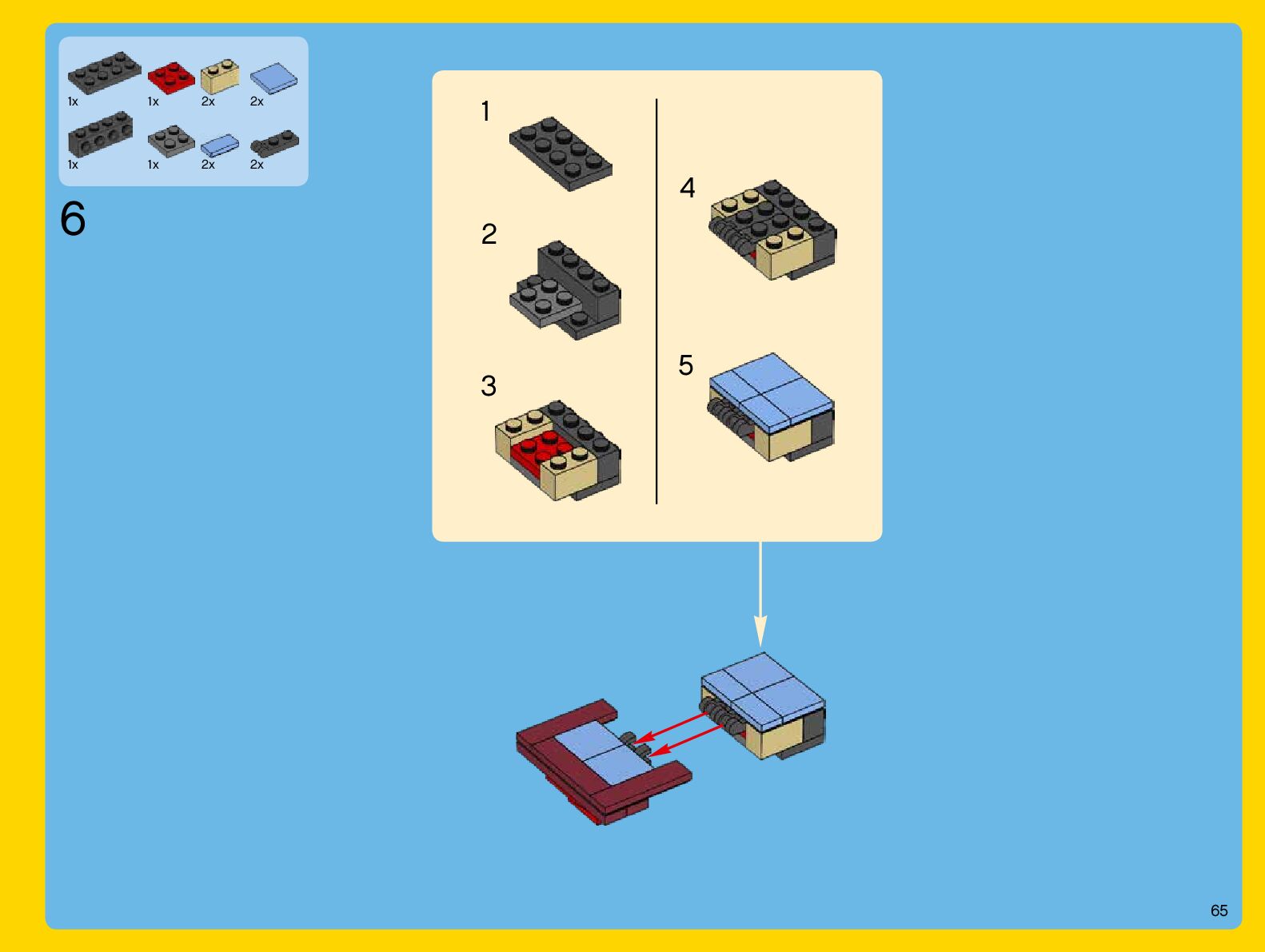 1x 1x 2x 2x
1x 1x 2x 2x

6

1

2

3

4

5

65