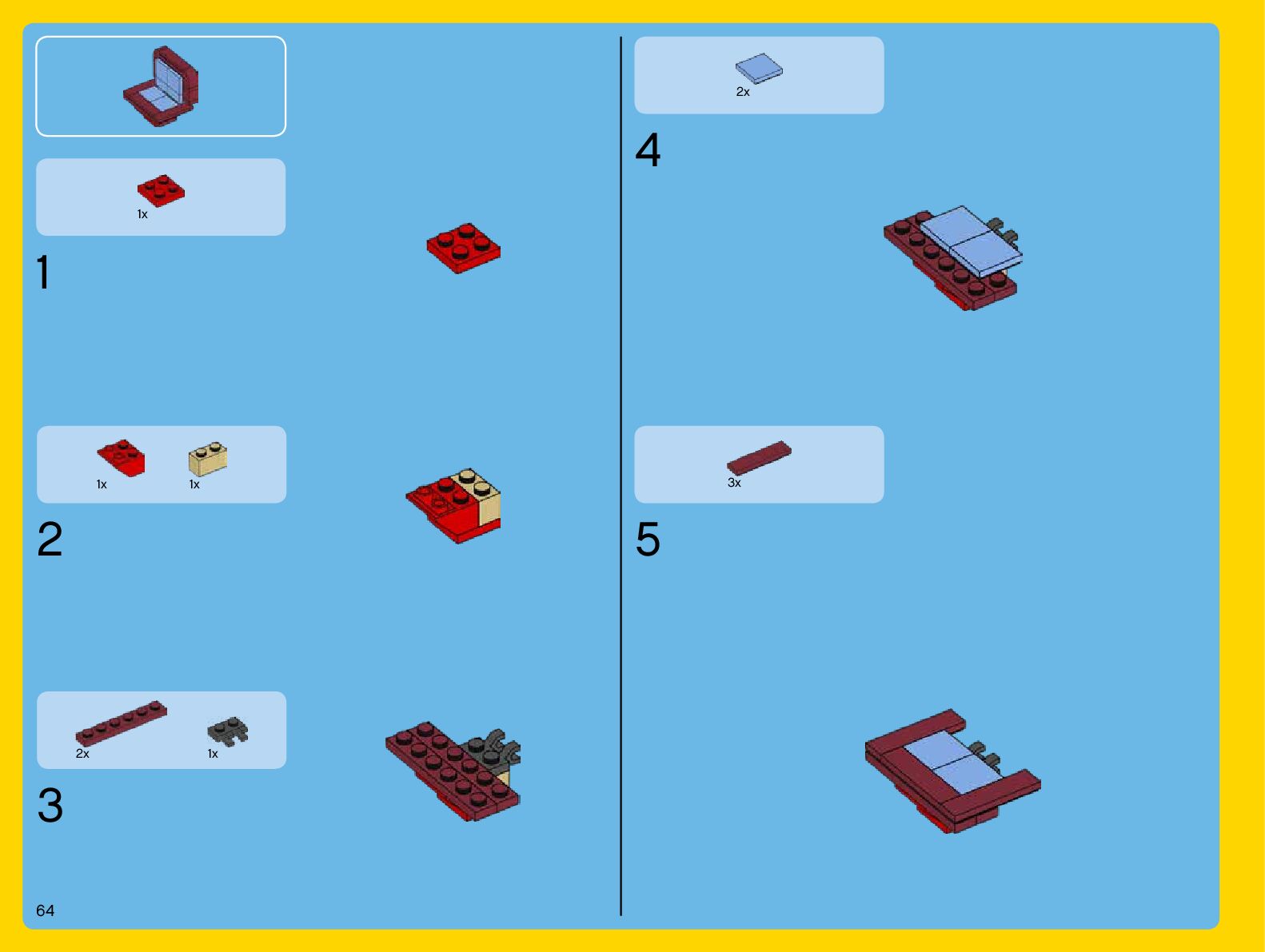 1x

1

1x 1x

2

2x 1x

3

64

2x

4

3x

5