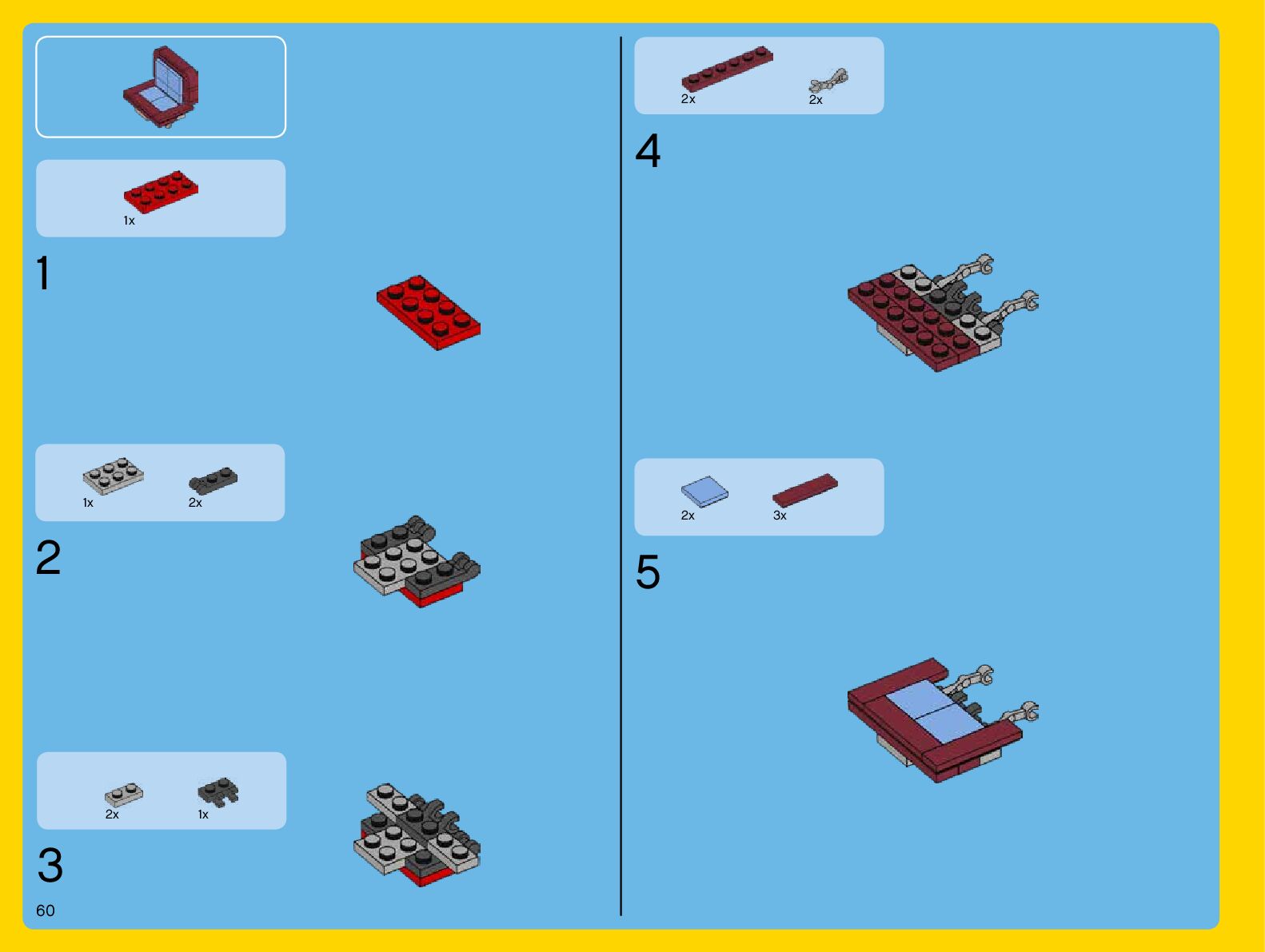 1x

1

1x 2x

2

2x 1x

3

60

2x 2x

4

2x 3x

5