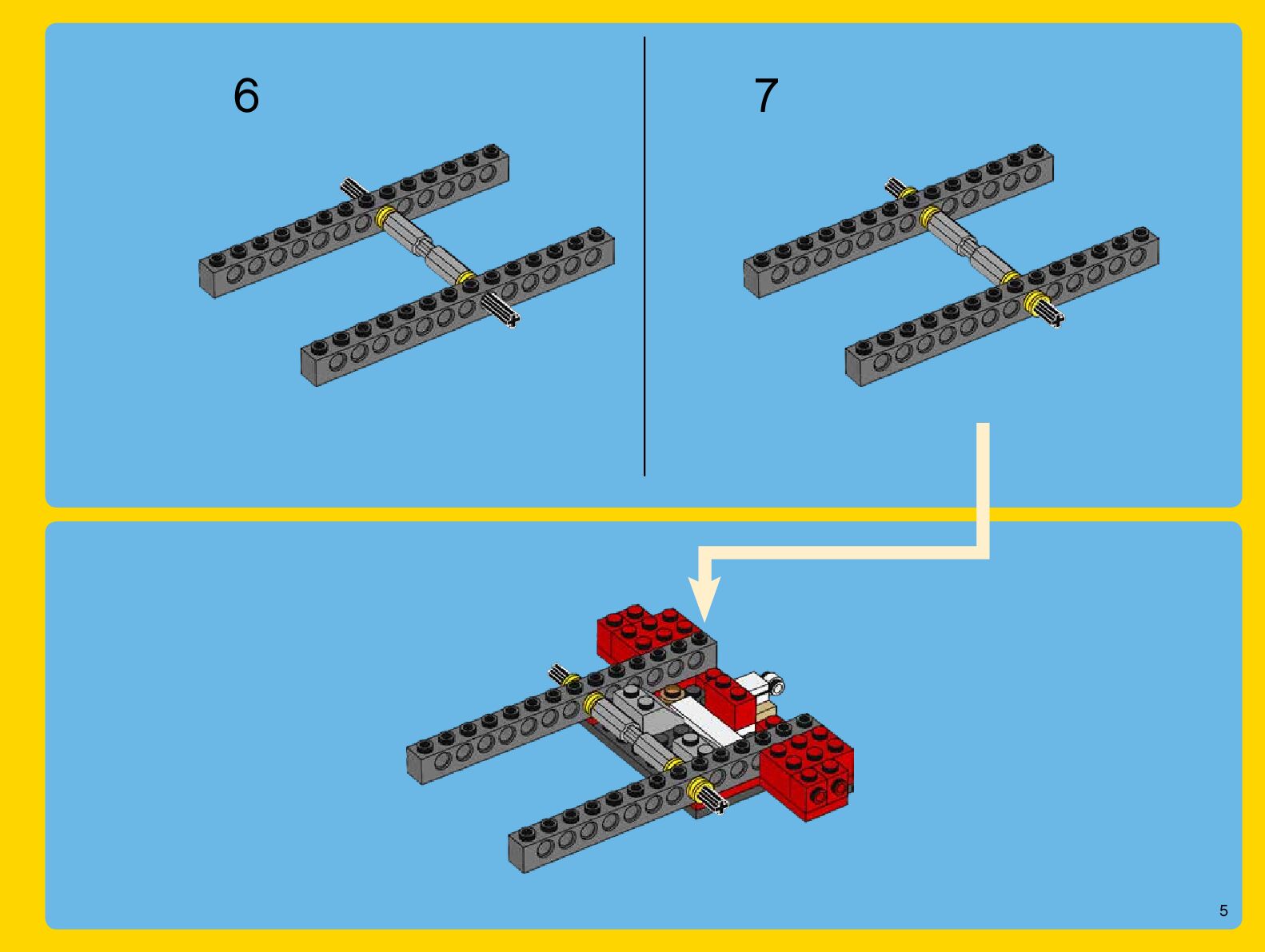 6

7

5