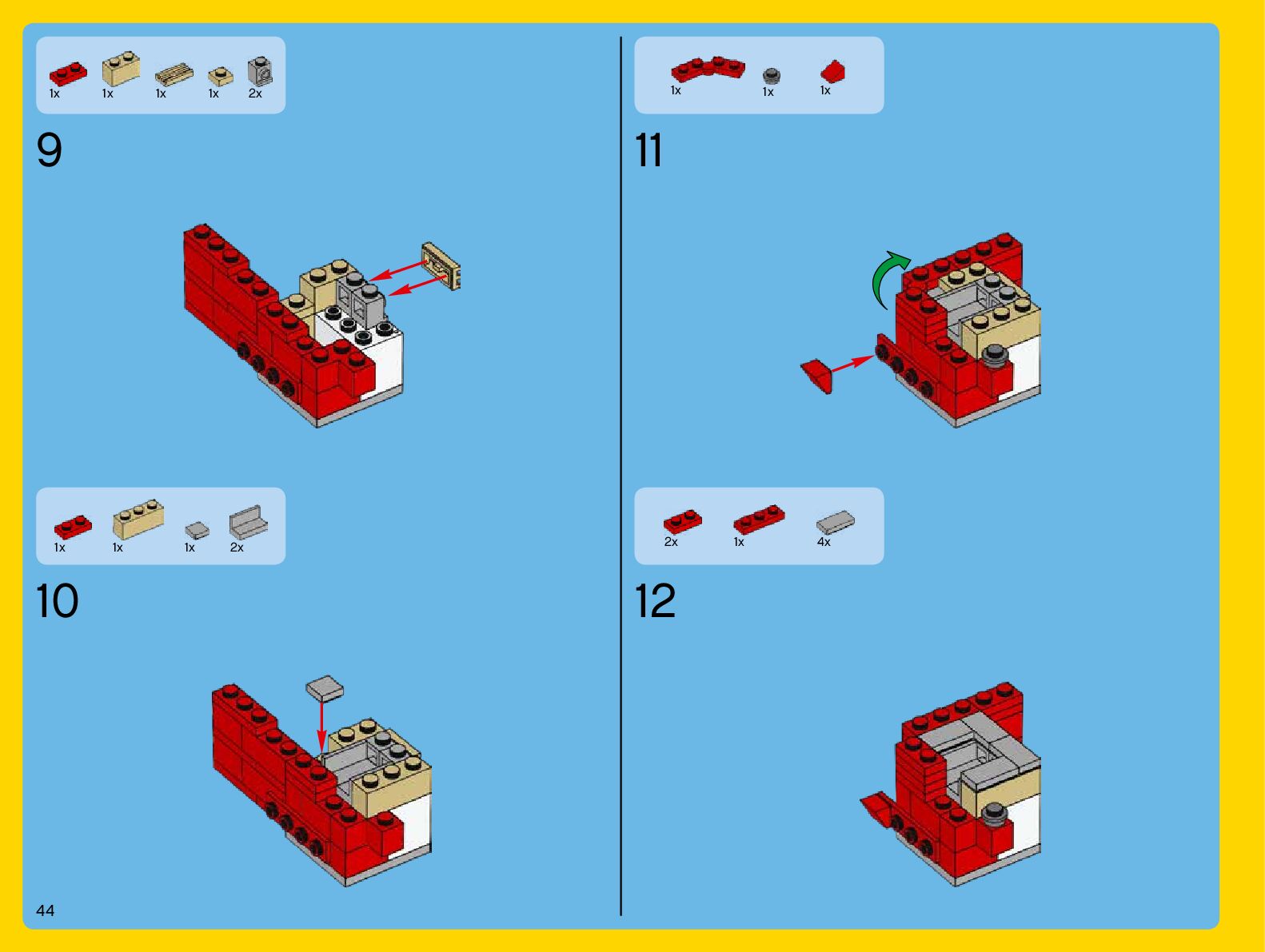 1x 1x 1x 1x 2x

9

1x 1x 1x 2x

10

44

1x 1x 1x

11

2x 1x 4x

12