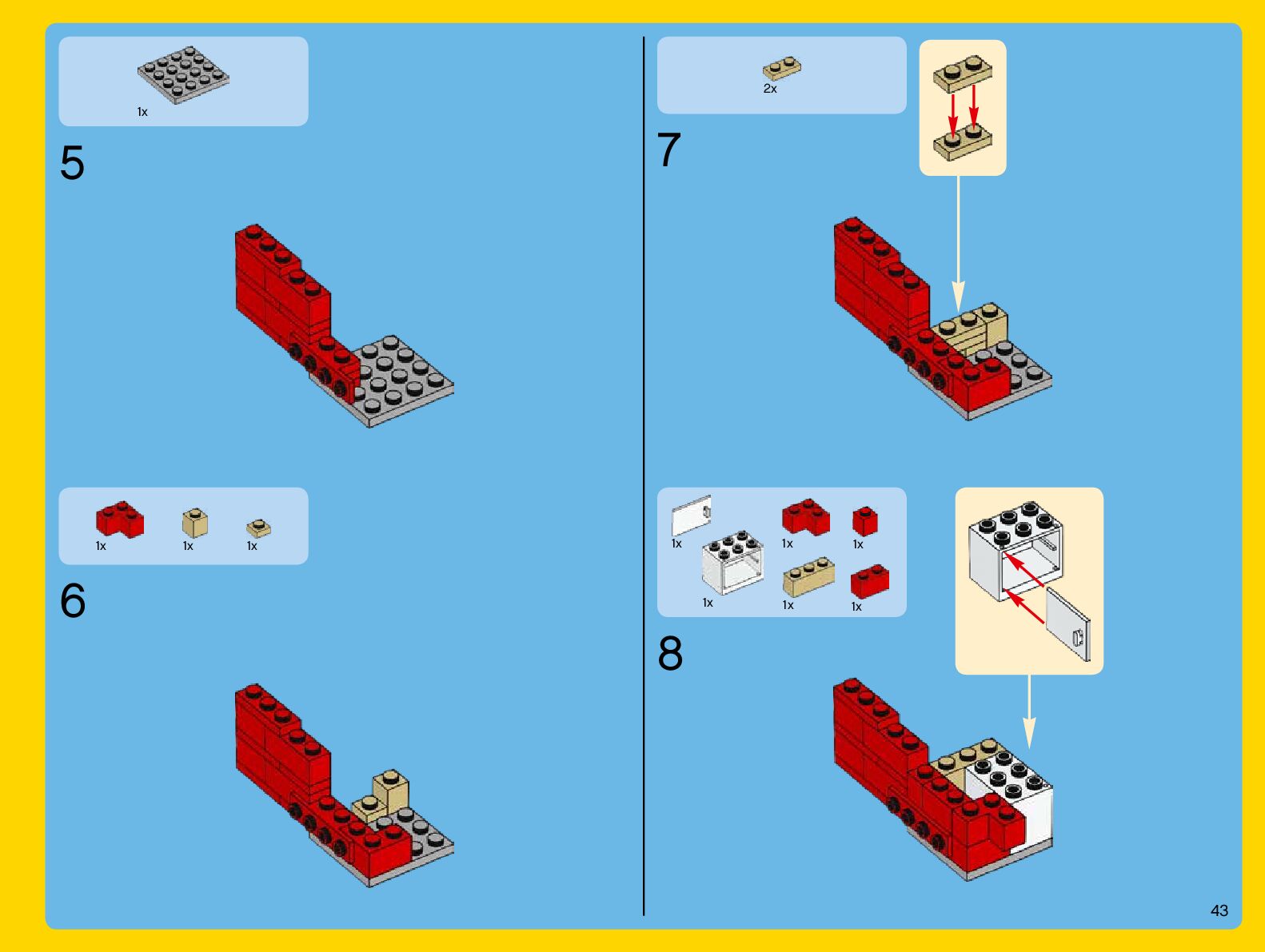 1x

5

1x 1x 1x

6

2x

7

1x 1x 1x

1x 1x 1x

8

43