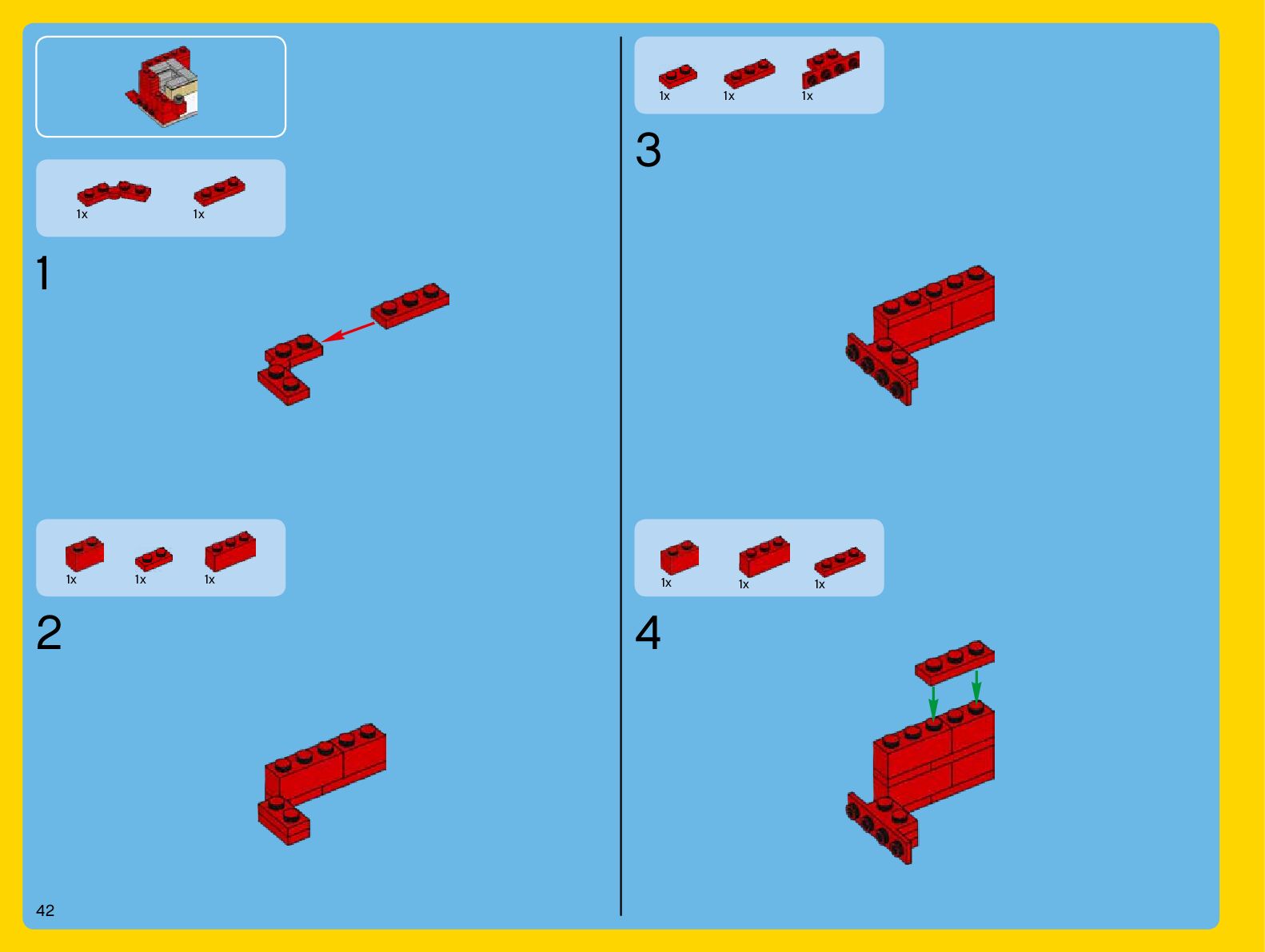 1x 1x

1

1x 1x 1x

2

42

1x 1x 1x

3

1x 1x 1x

4