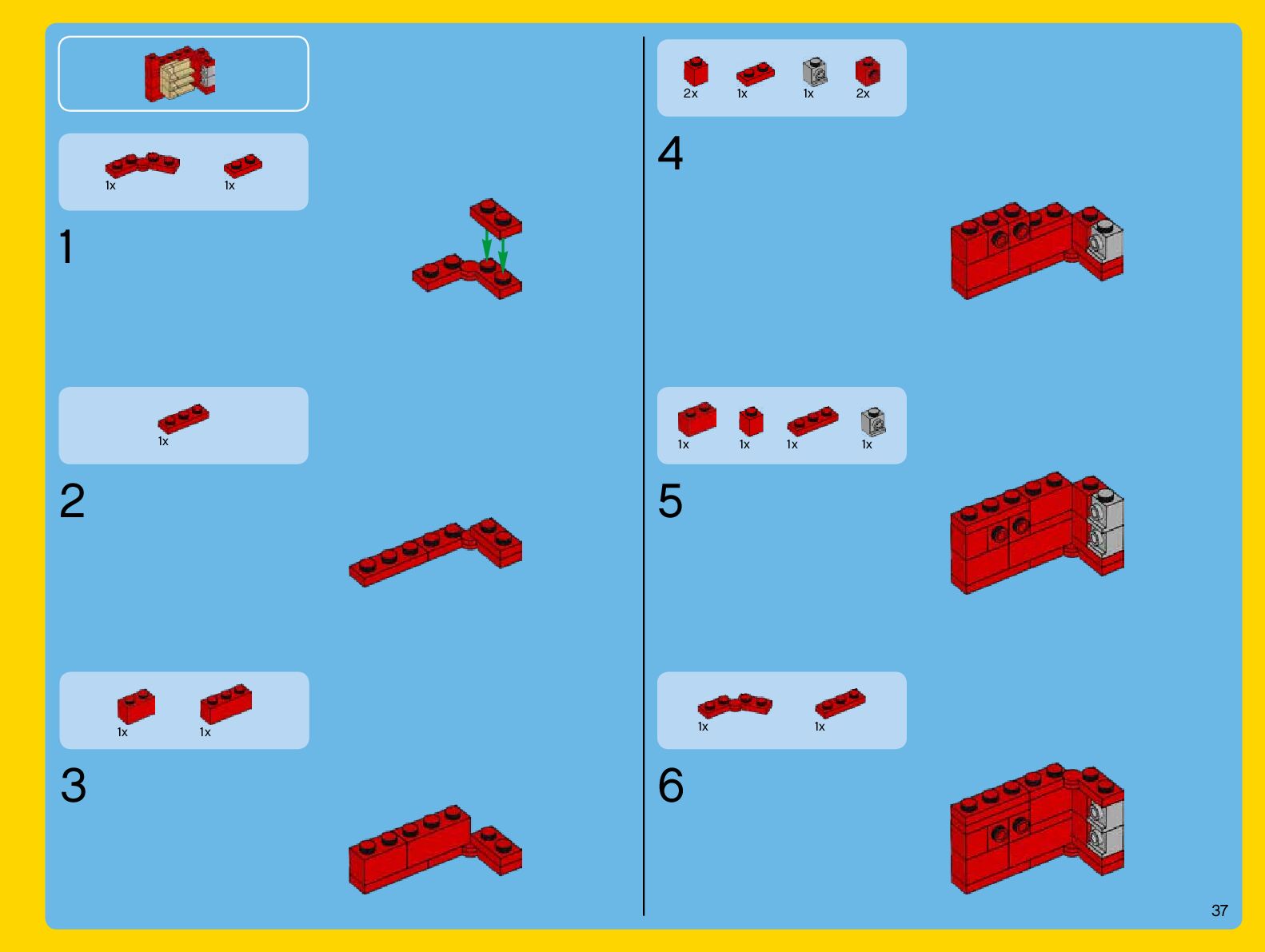 1x 1x

1

1x

2

1x 1x

3

2x 1x 1x 2x

4

1x 1x 1x 1x

5

1x 1x

6

37