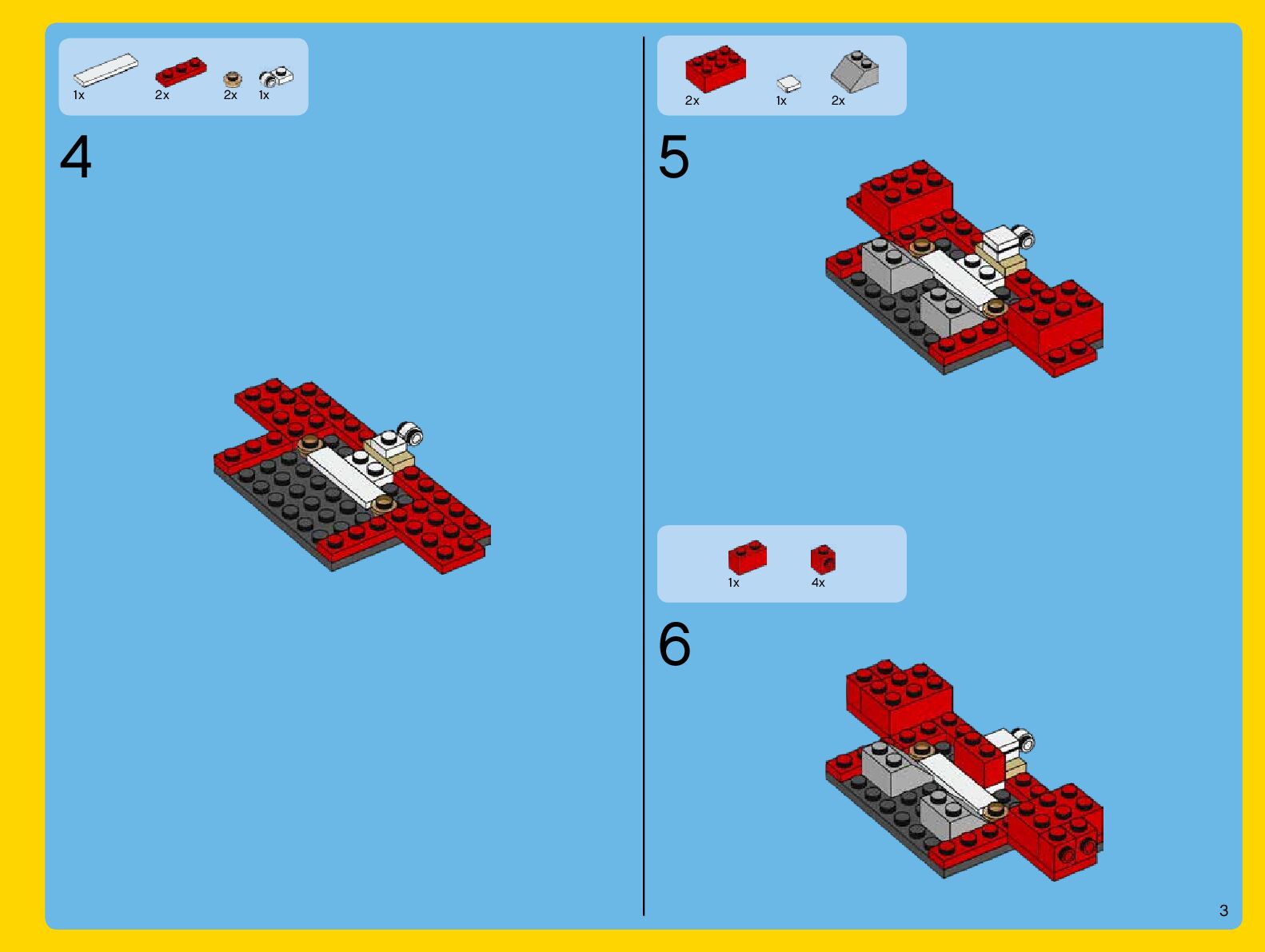 1x 2x 2x 1x

4

2x 1x 2x

5

1x 4x

6

3