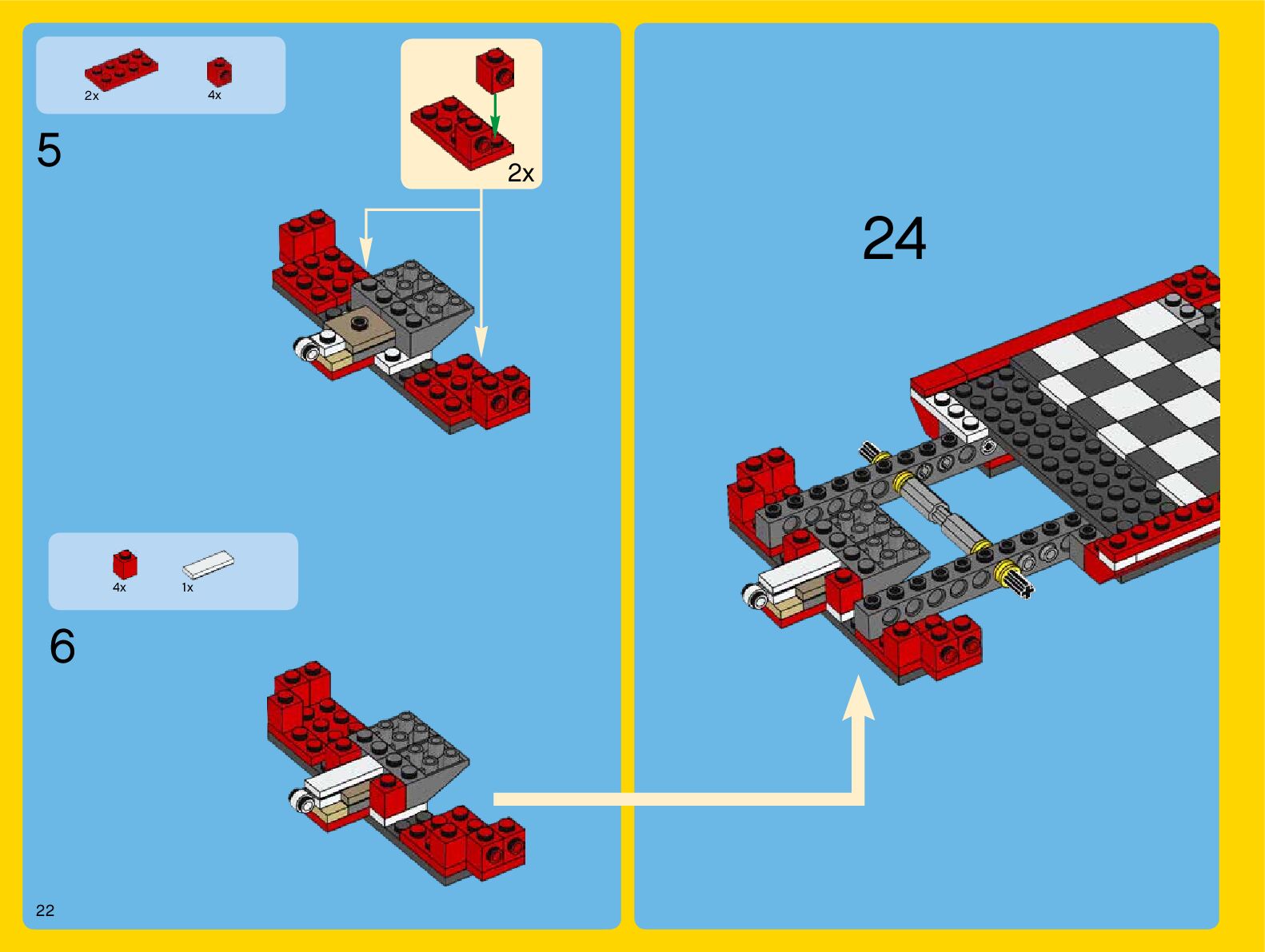 2x 4x

5

2x

4x 1x

6

22

24