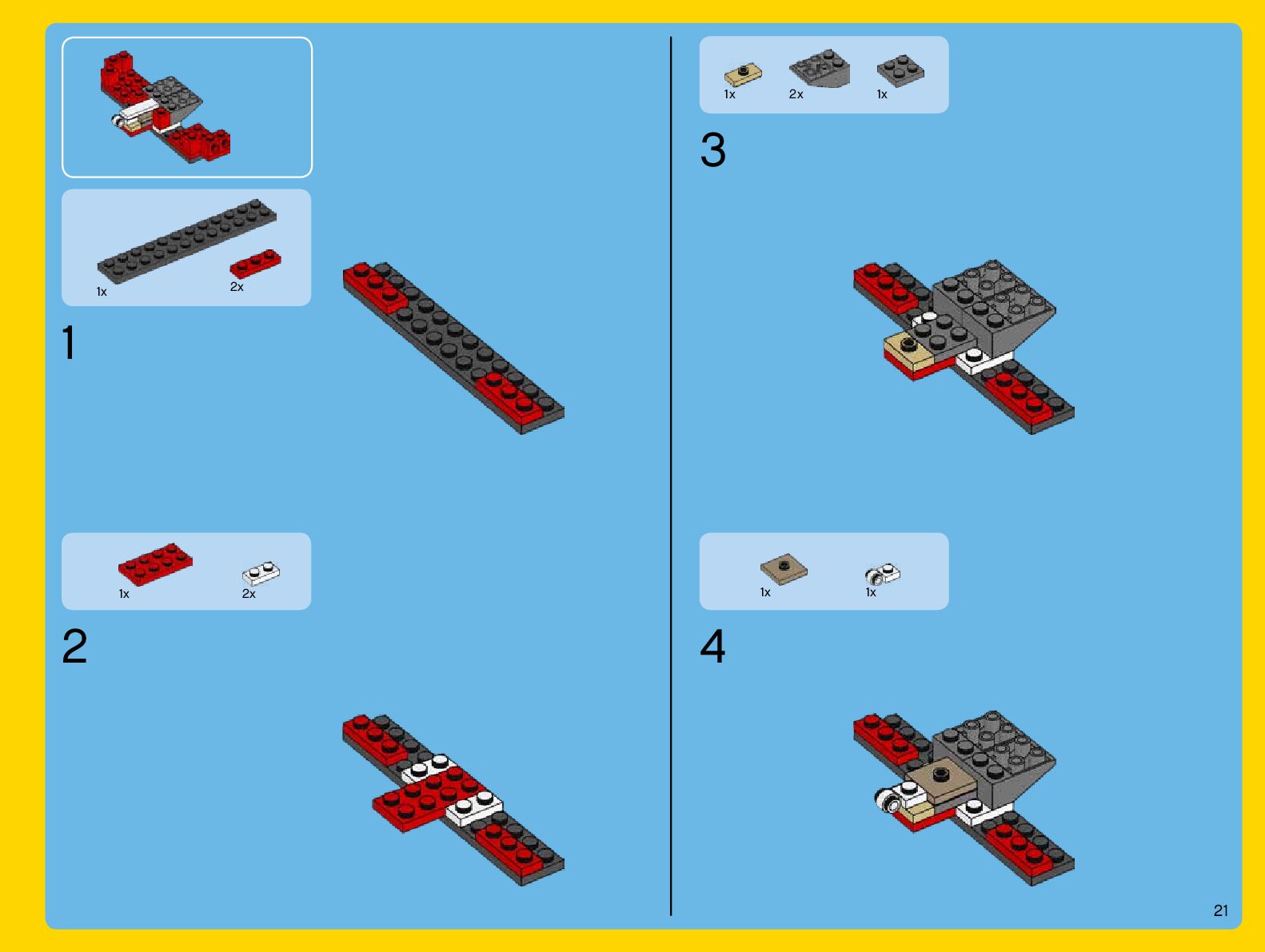 1x
2x

1

1x
2x

2

1x
2x
1x

3

1x
1x

4

21