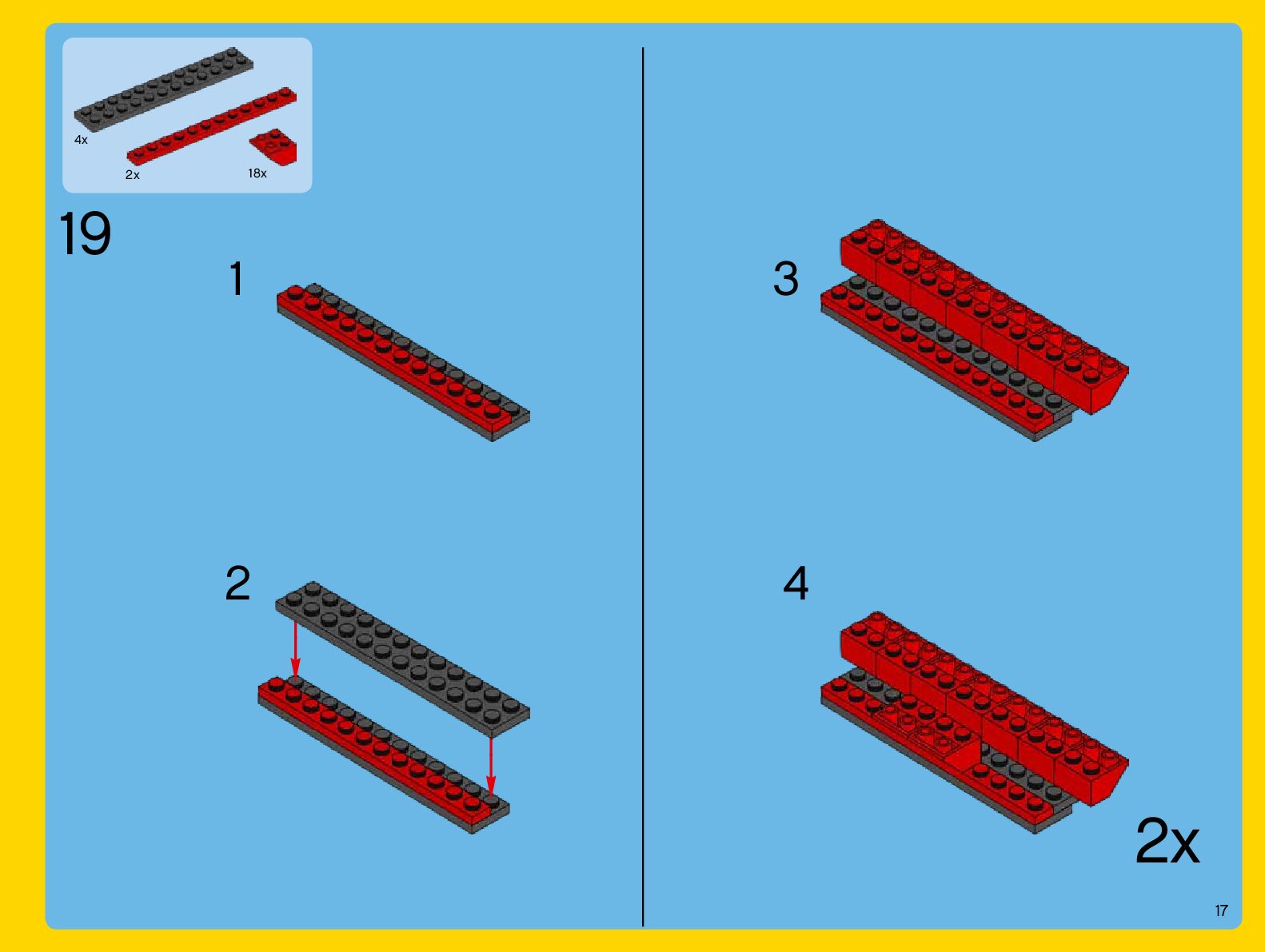 4x
2x
18x

19

1

2

3

4

2x

17