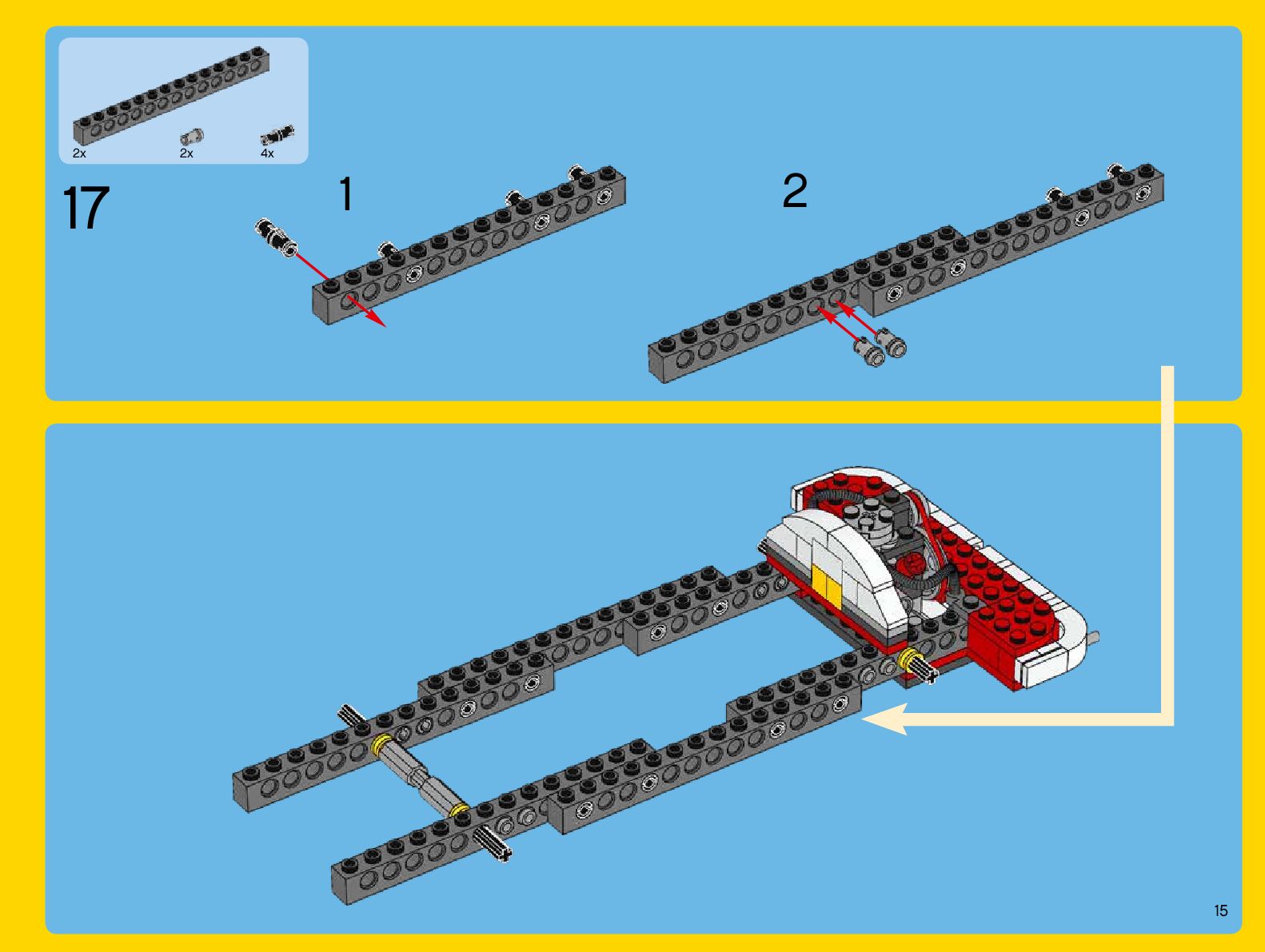 2x
2x
4x

17

1

2

15