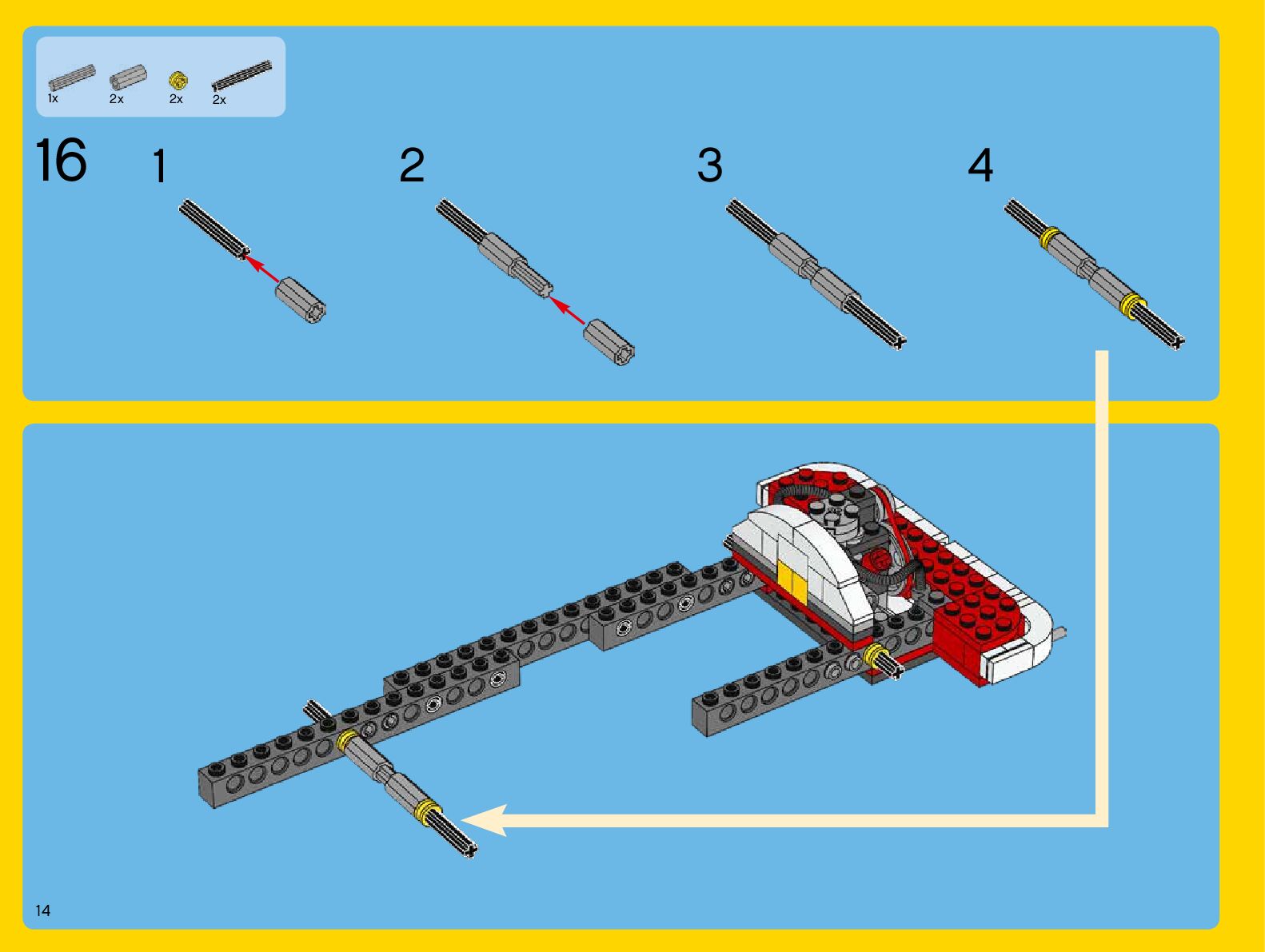 1x 2x 2x 2x

16

1

2

3

4

14