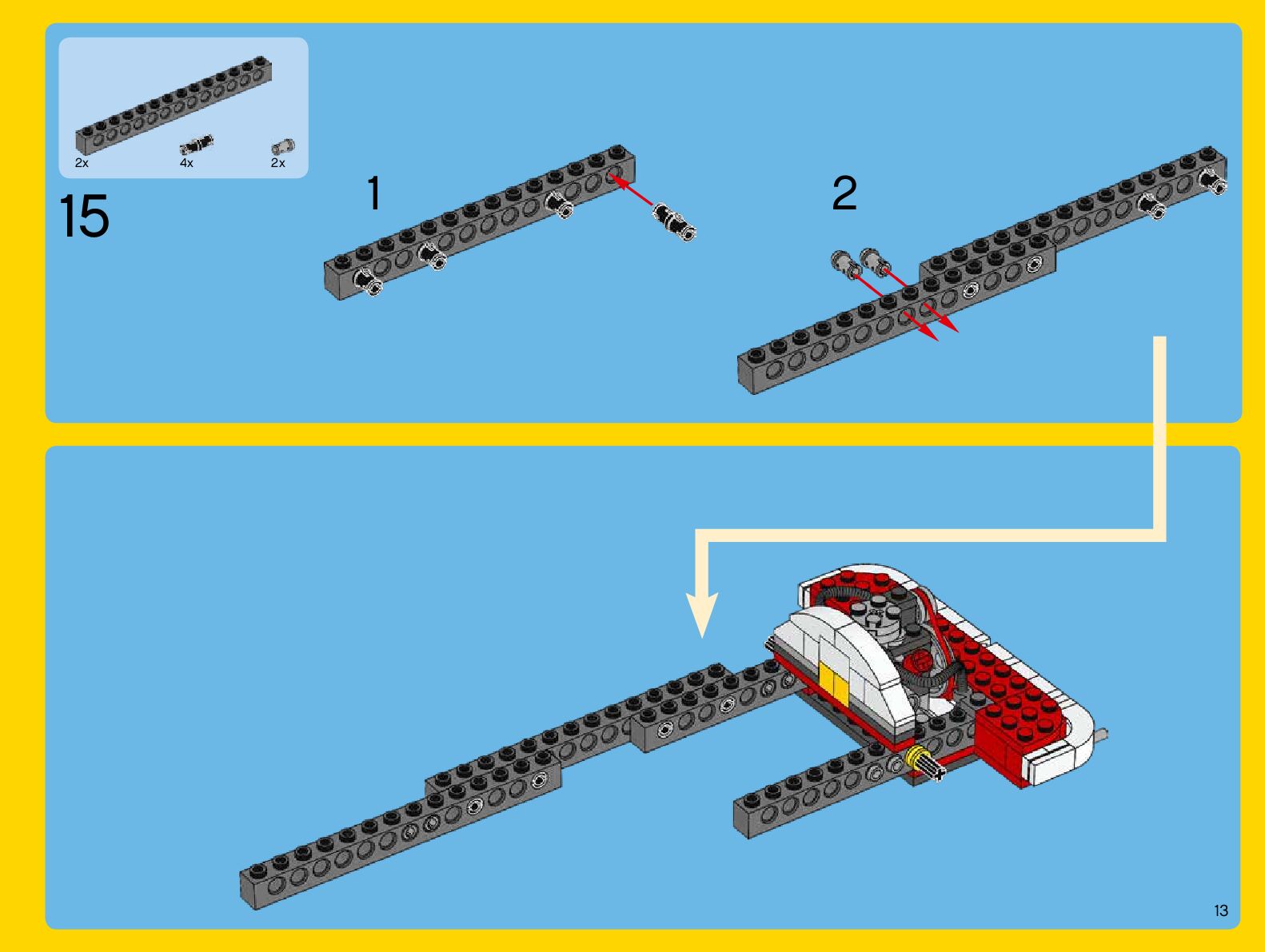 2x
4x
2x

15

1

2

13