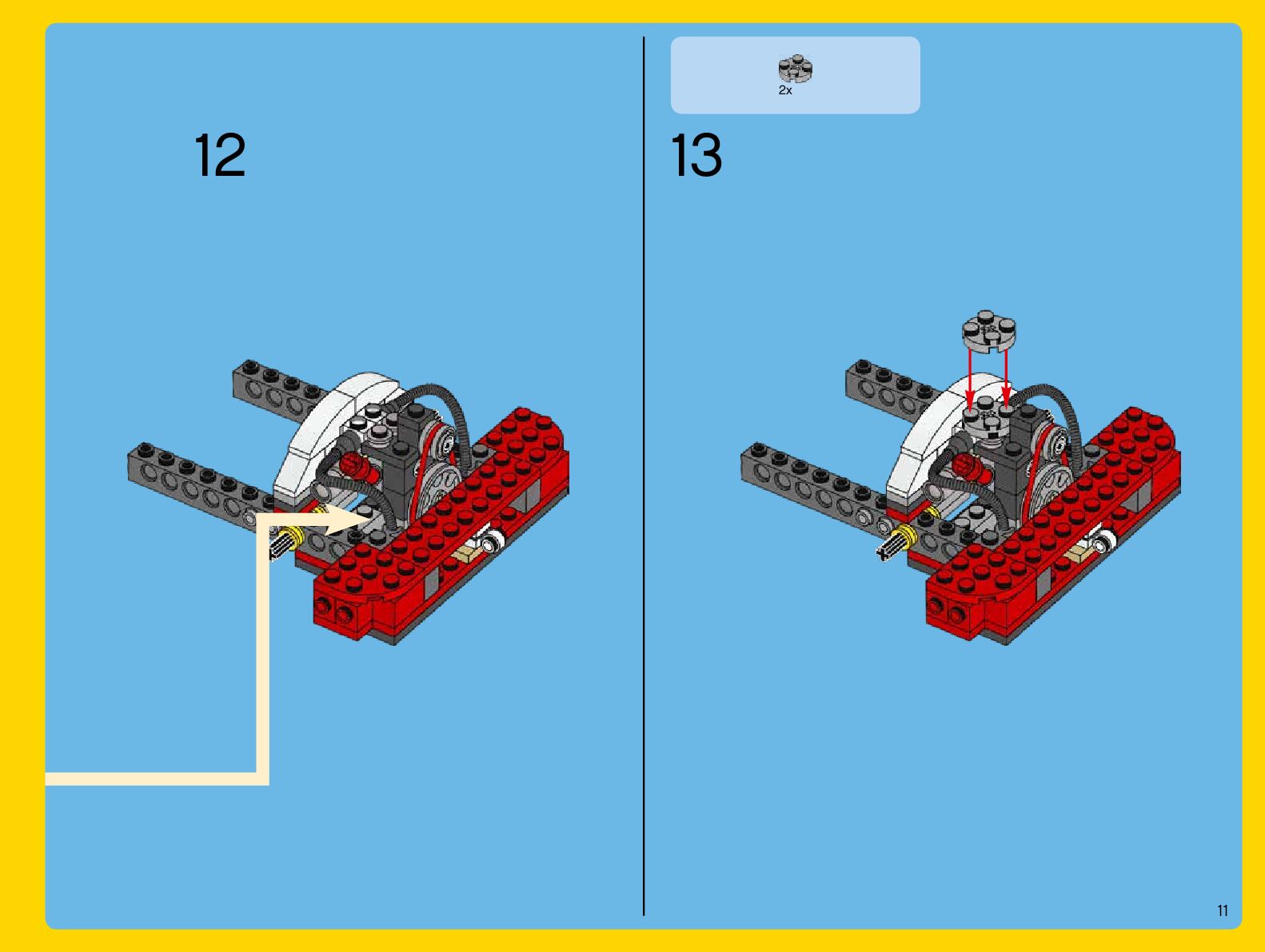 12

2x

13

11