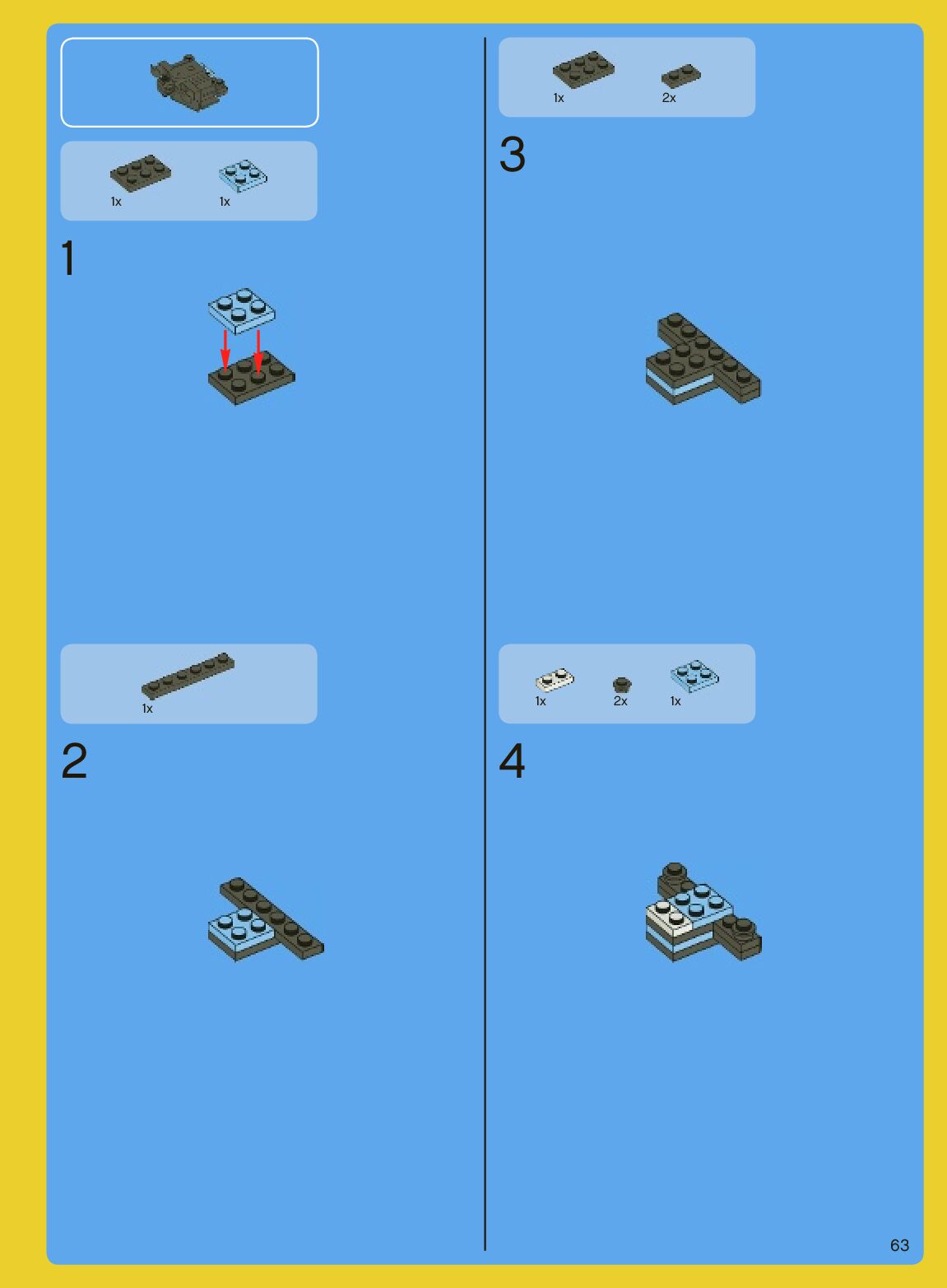 1x 1x

1

1x

2

1x 2x

3

1x 2x 1x

4

63