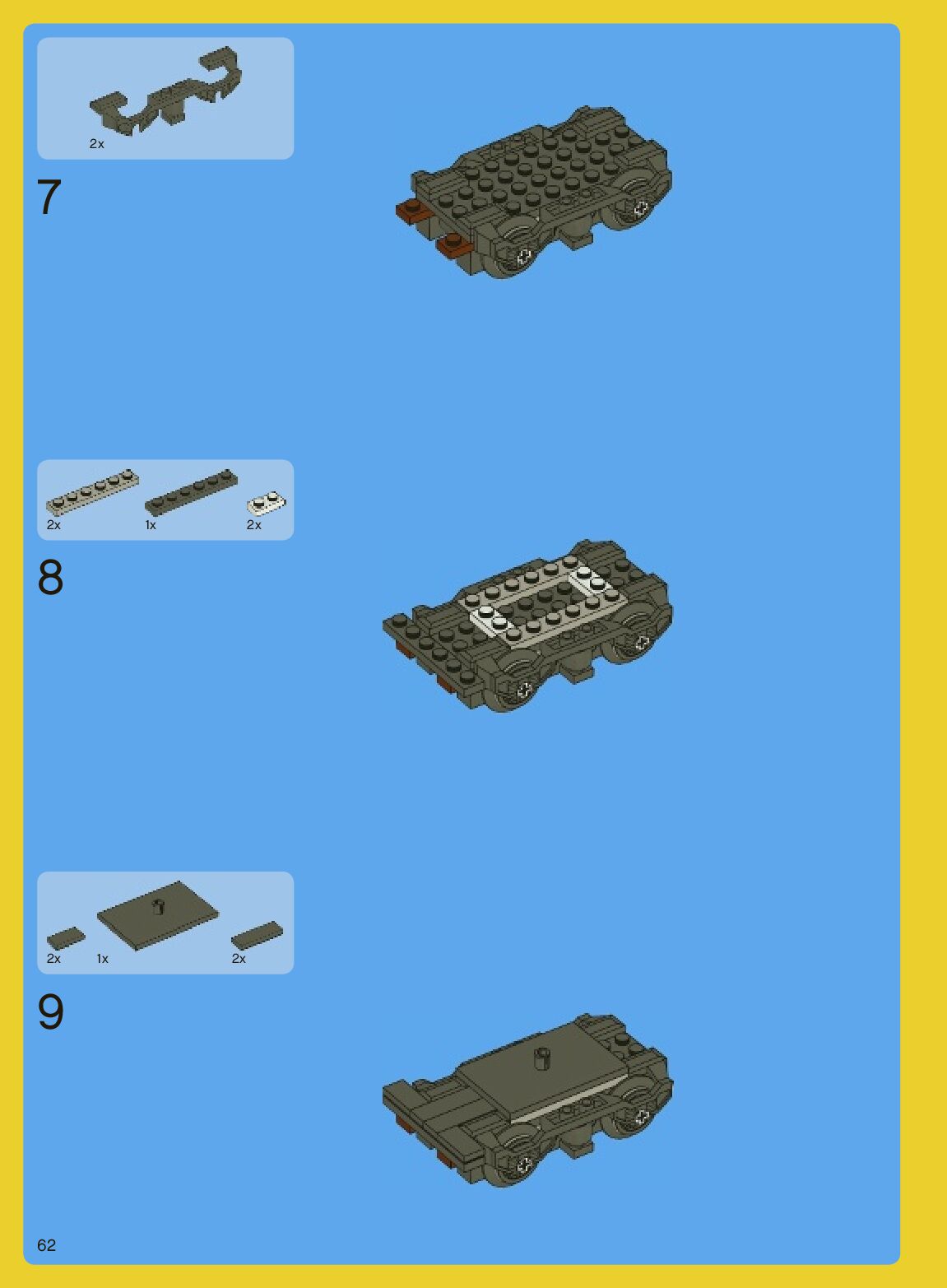 2x

7

2x 1x 2x

8

2x 1x 2x

9

62