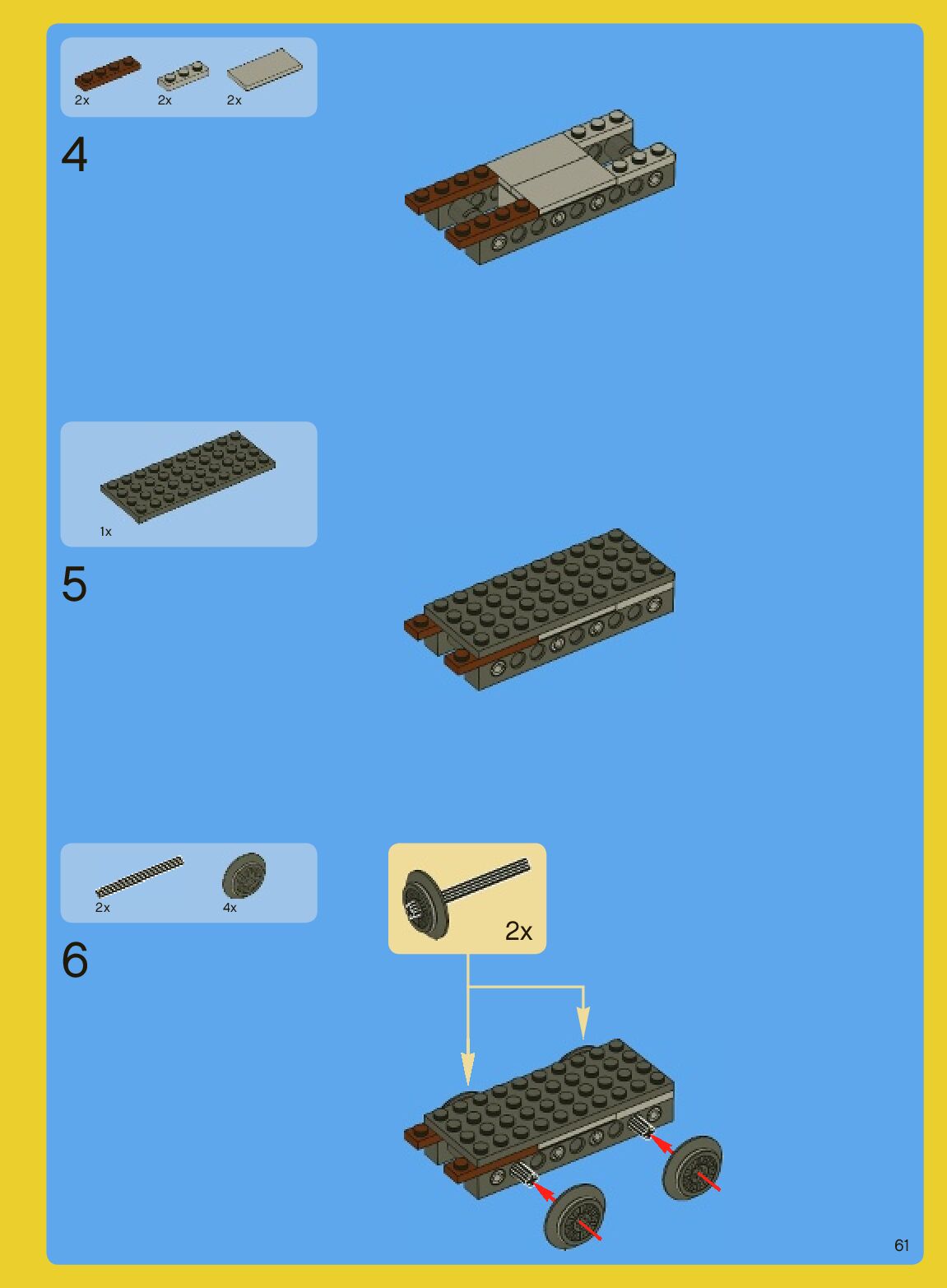 2x
2x
2x

4

1x

5

2x
4x

6

2x

61