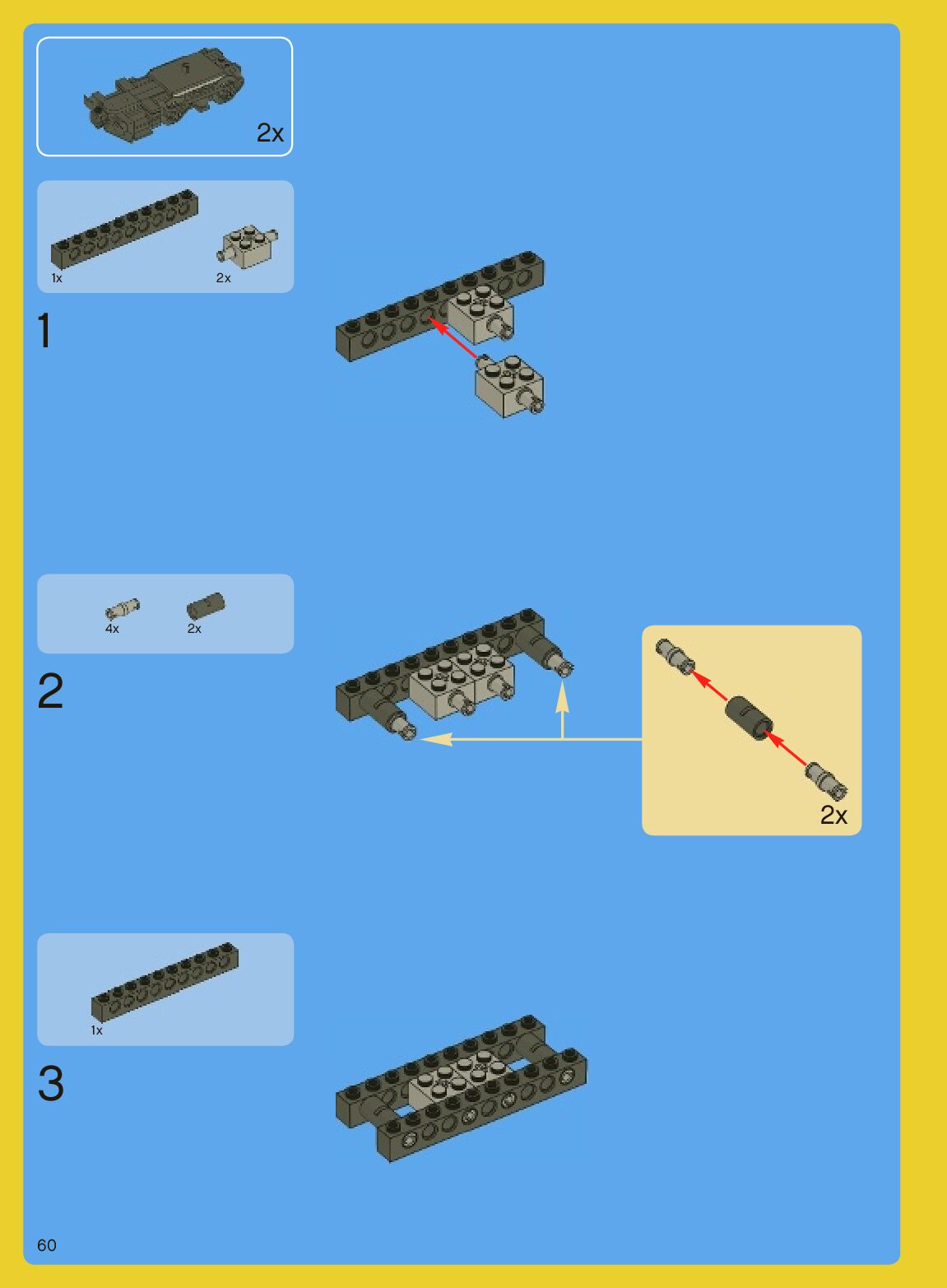 2x

1x

2x

1

4x

2x

2

2x

1x

3

60