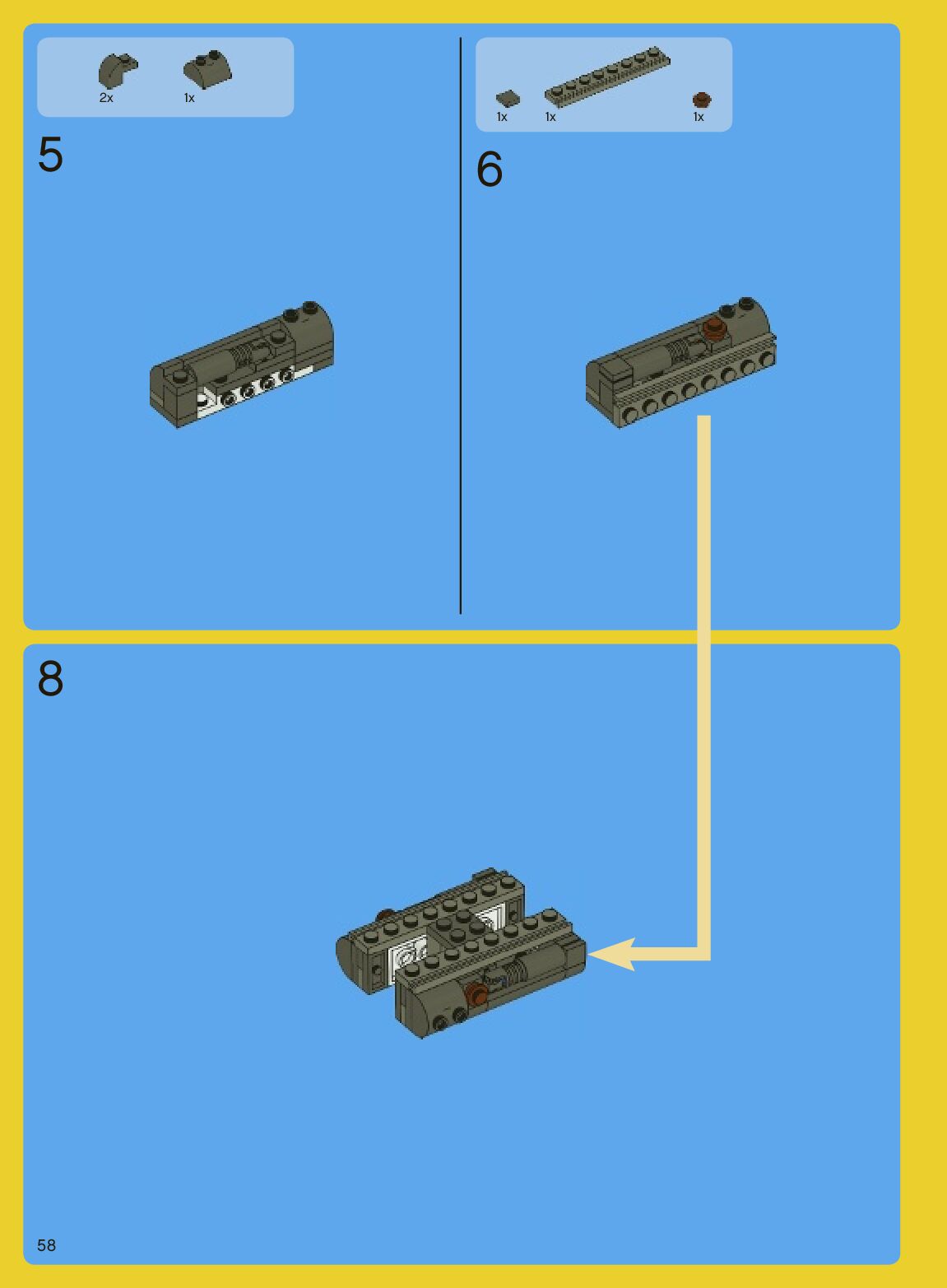 2x
1x

5

1x
1x
1x

6

8

58