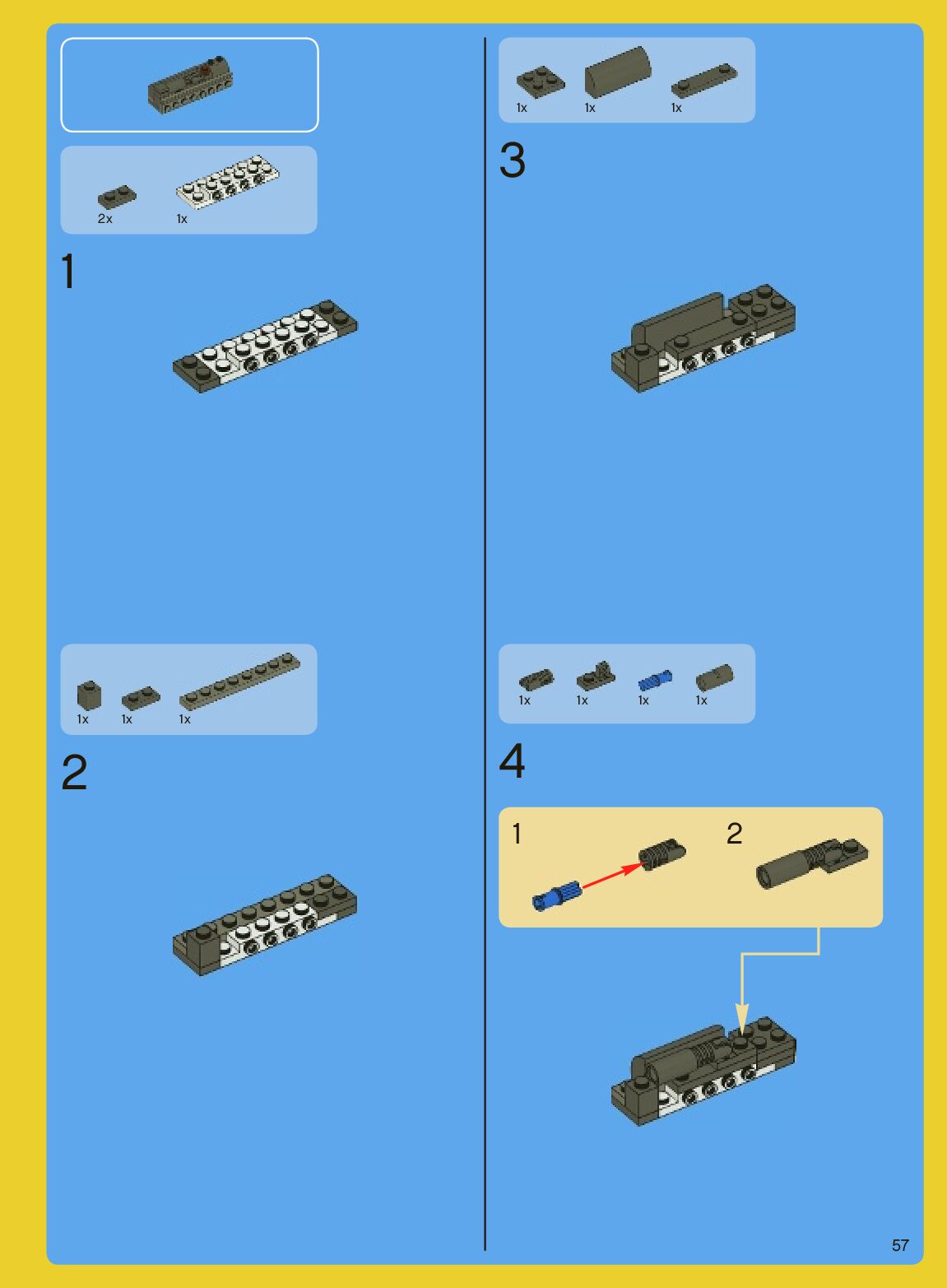 2x 1x

1

1x 1x 1x

2

1x 1x 1x

3

1x 1x 1x 1x

4

1

2

57