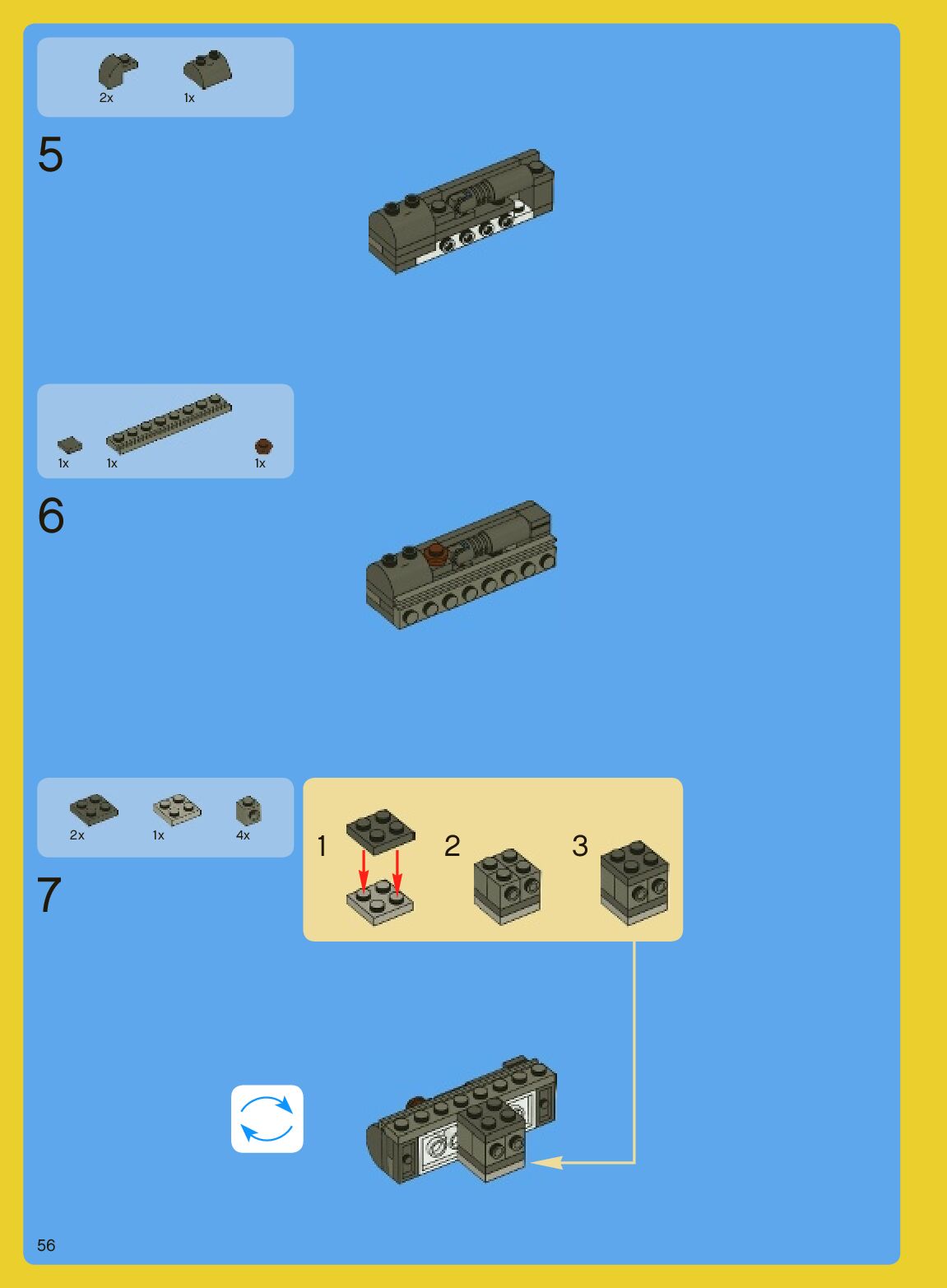 2x 1x

5

1x 1x 1x

6

2x 1x 4x

7

1

2

3

56