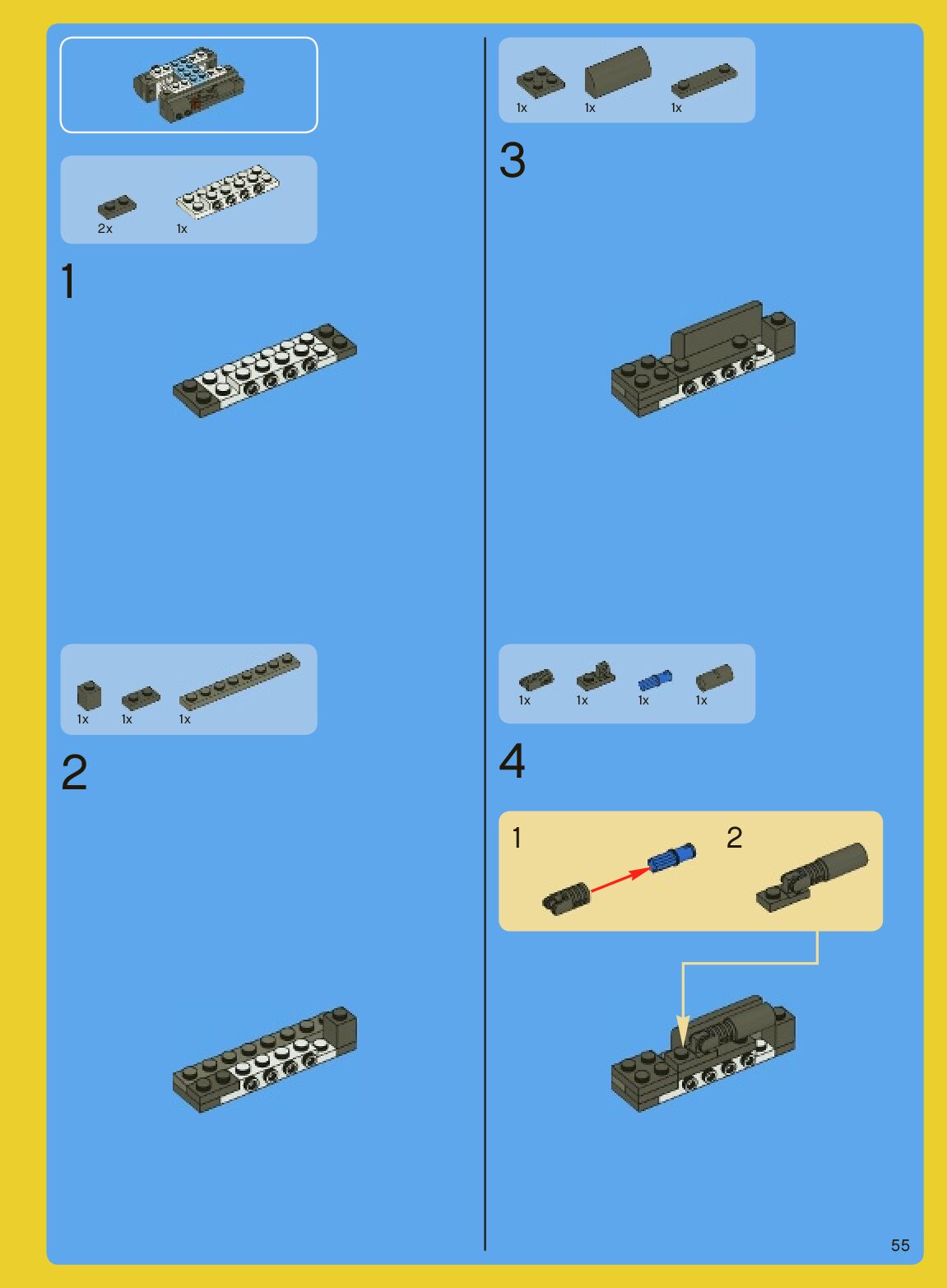 2x 1x

1

1x 1x 1x

2

1x 1x 1x

3

1x 1x 1x 1x

4

1

2

55