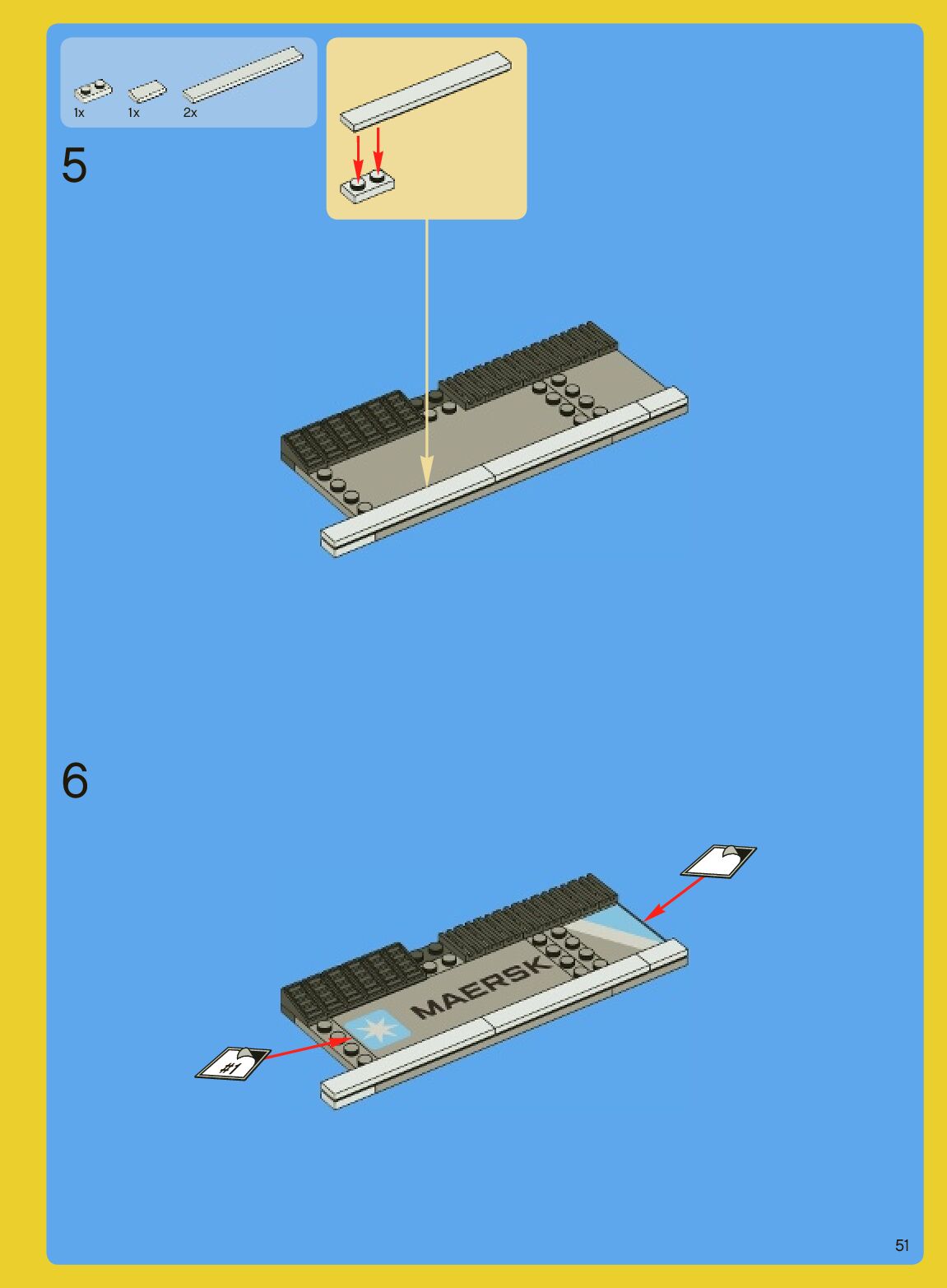 1x 1x 2x

5

6

MAERSK

#1

51