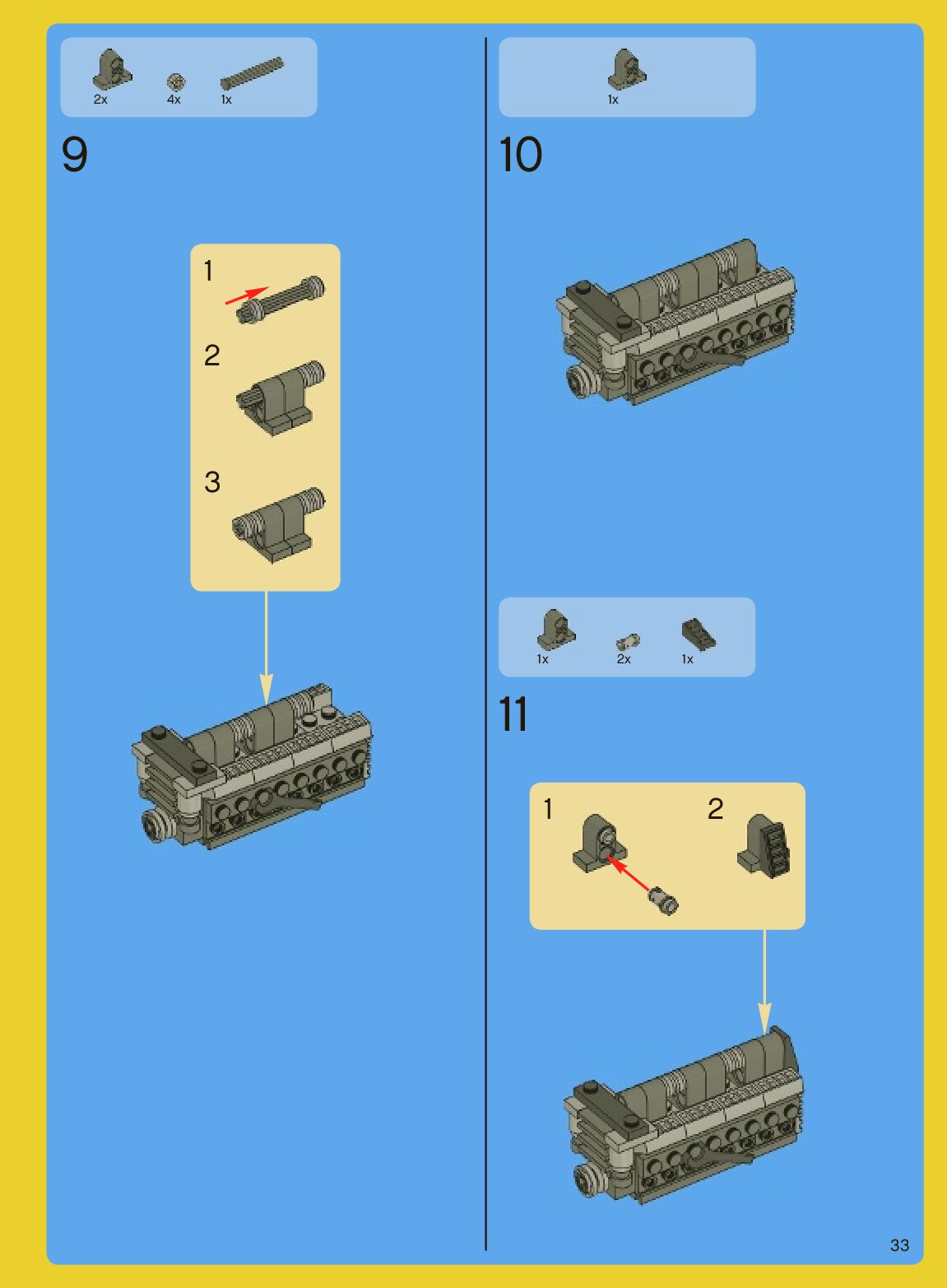 2x 4x 1x

9

1

2

3

1x

10

1x 2x 1x

11

1

2

33