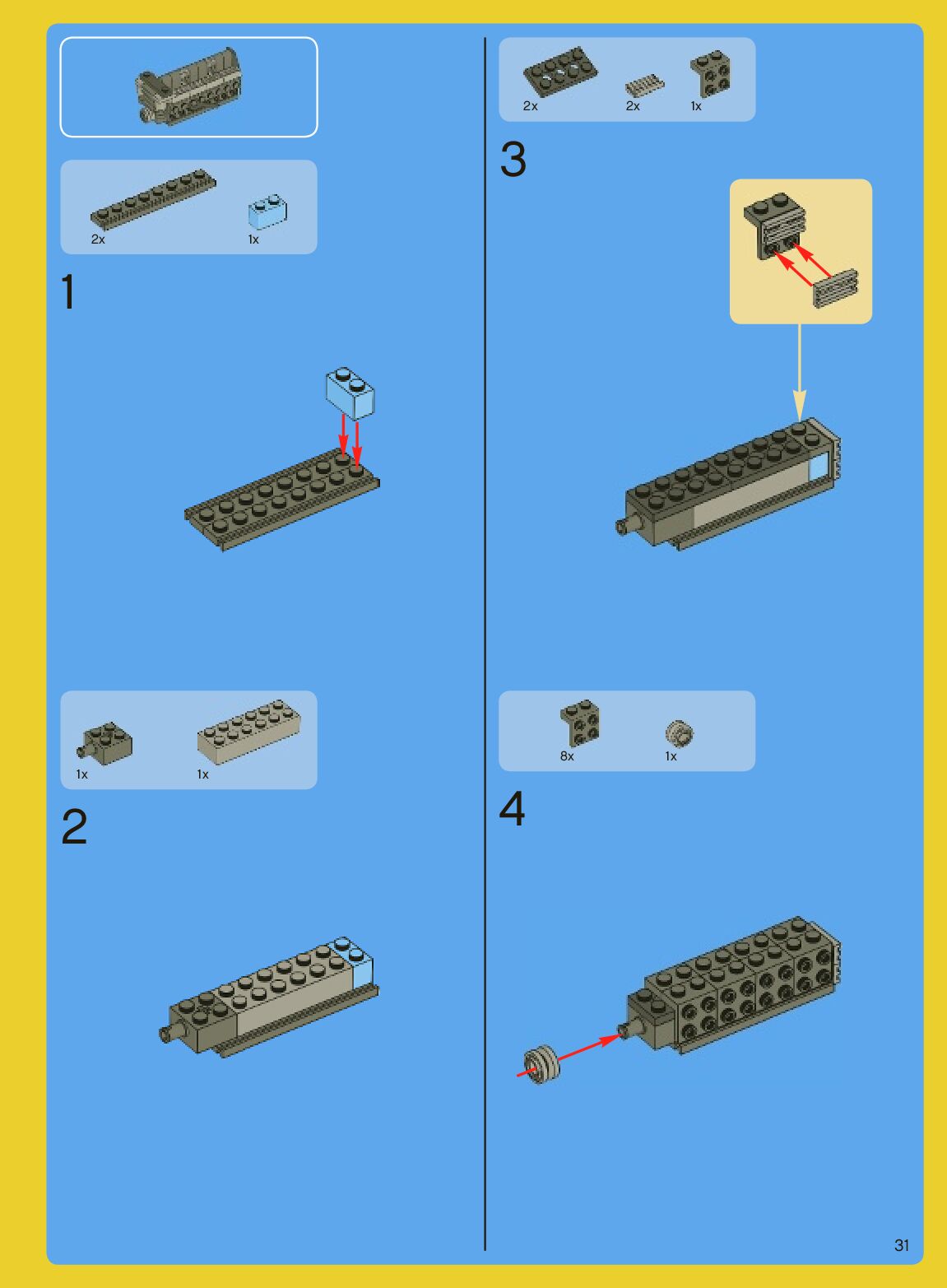 2x

1x

1

1x

1x

2

2x

2x

1x

3

8x

1x

4

31