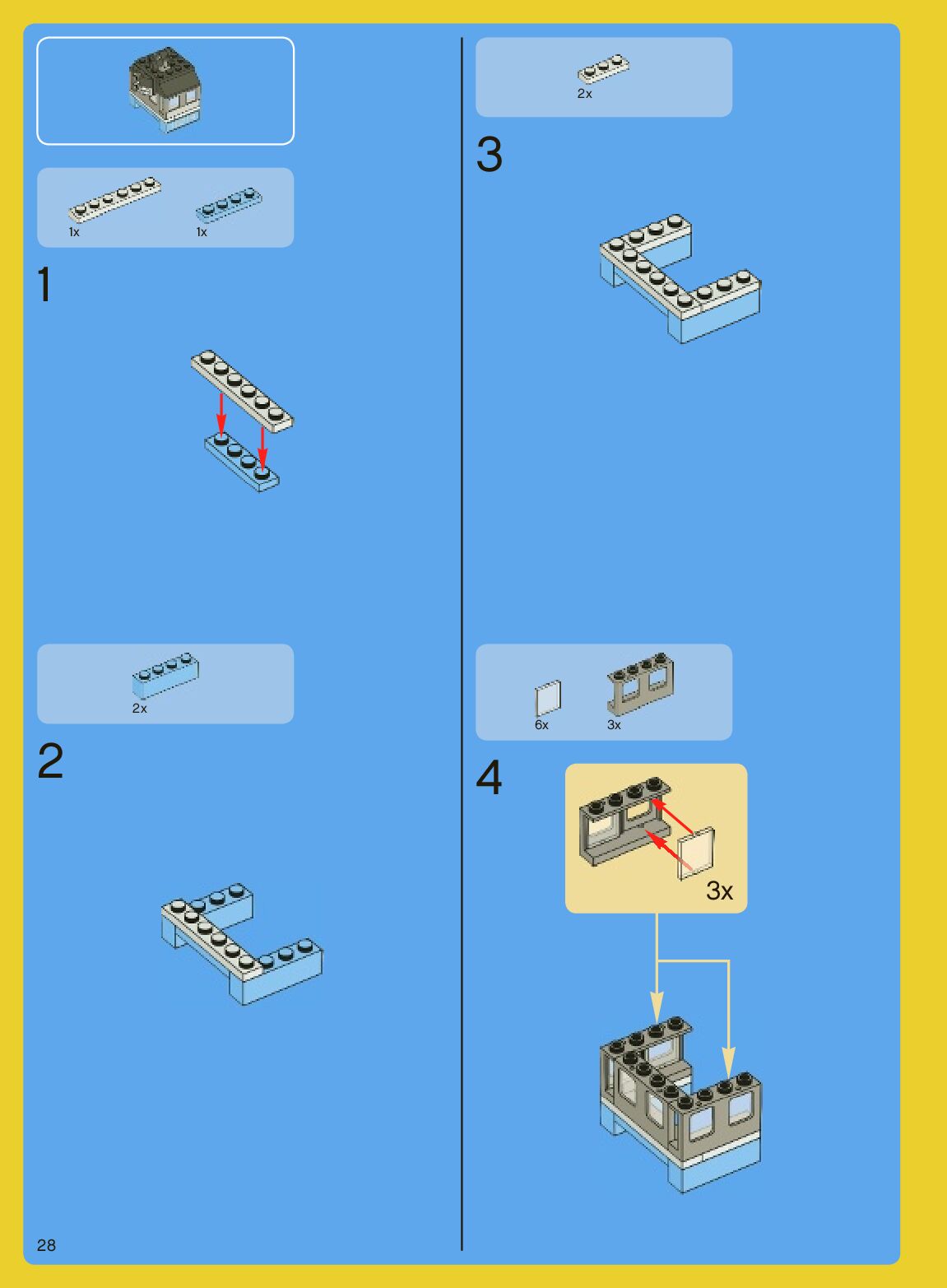 1x 1x

1

2x

2

2x

3

6x 3x

4

3x

28