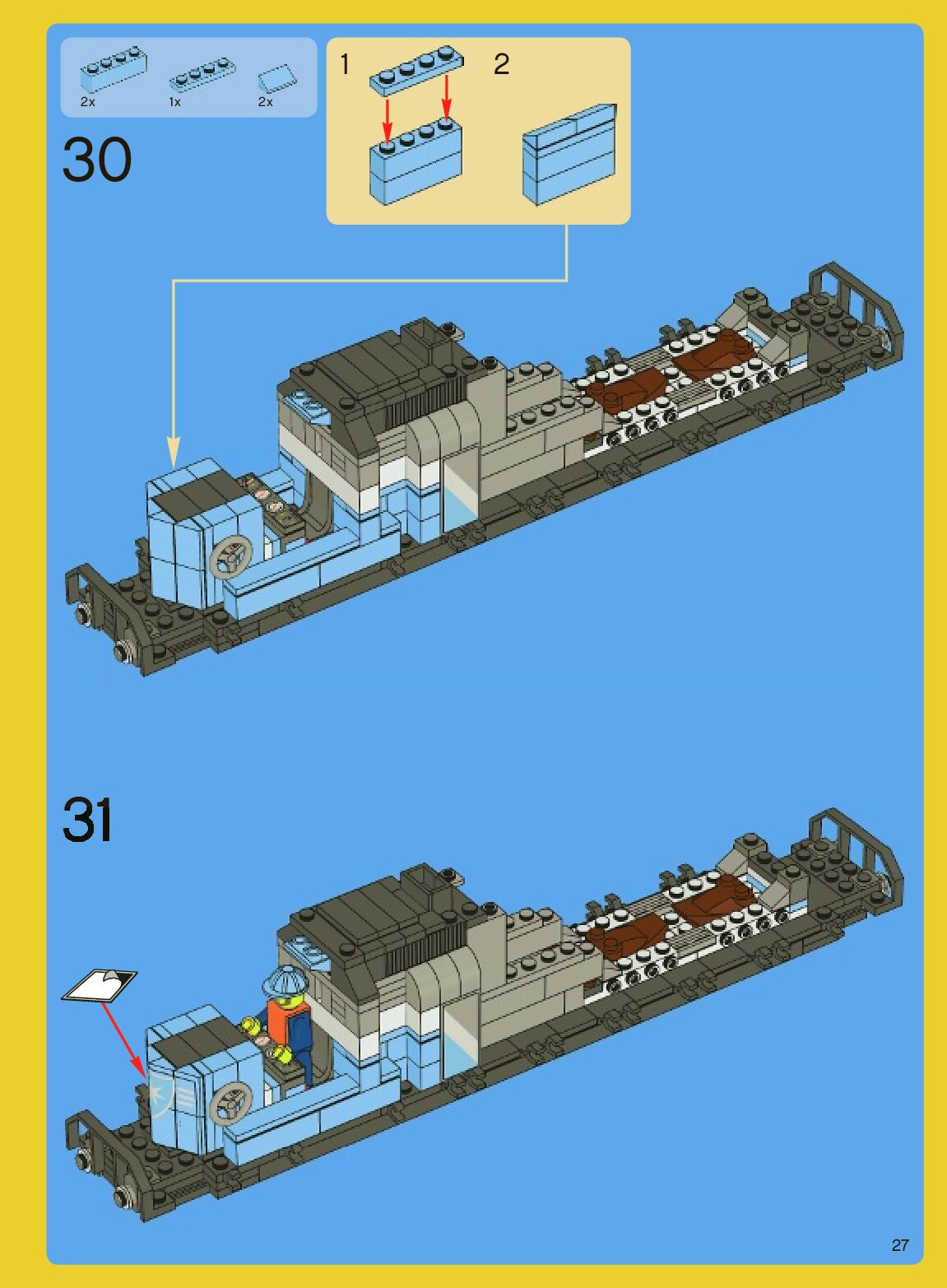 2x
1x
2x

1
2

30

31

27