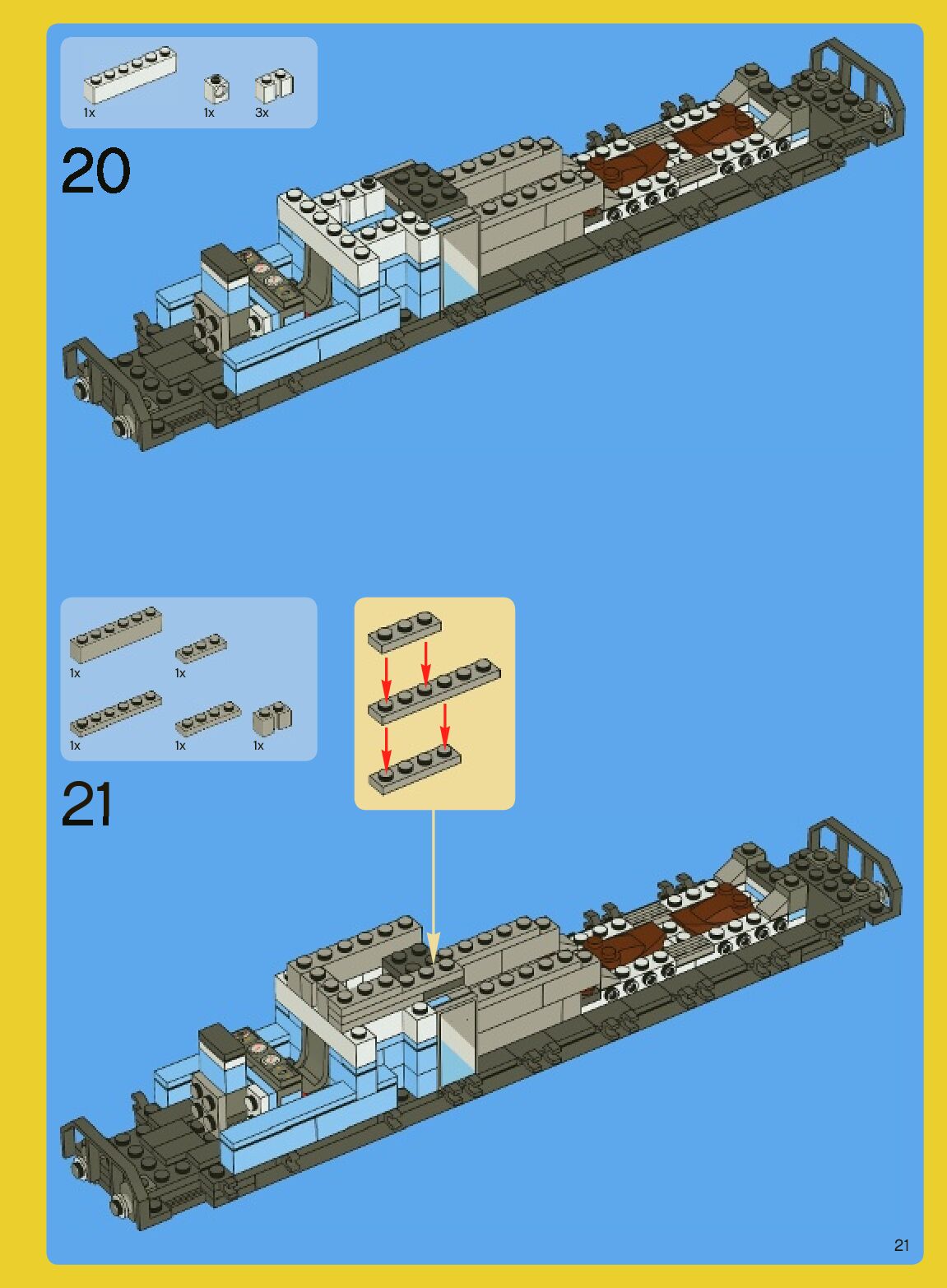 1x 1x 3x

20

1x 1x

1x 1x 1x

21

21