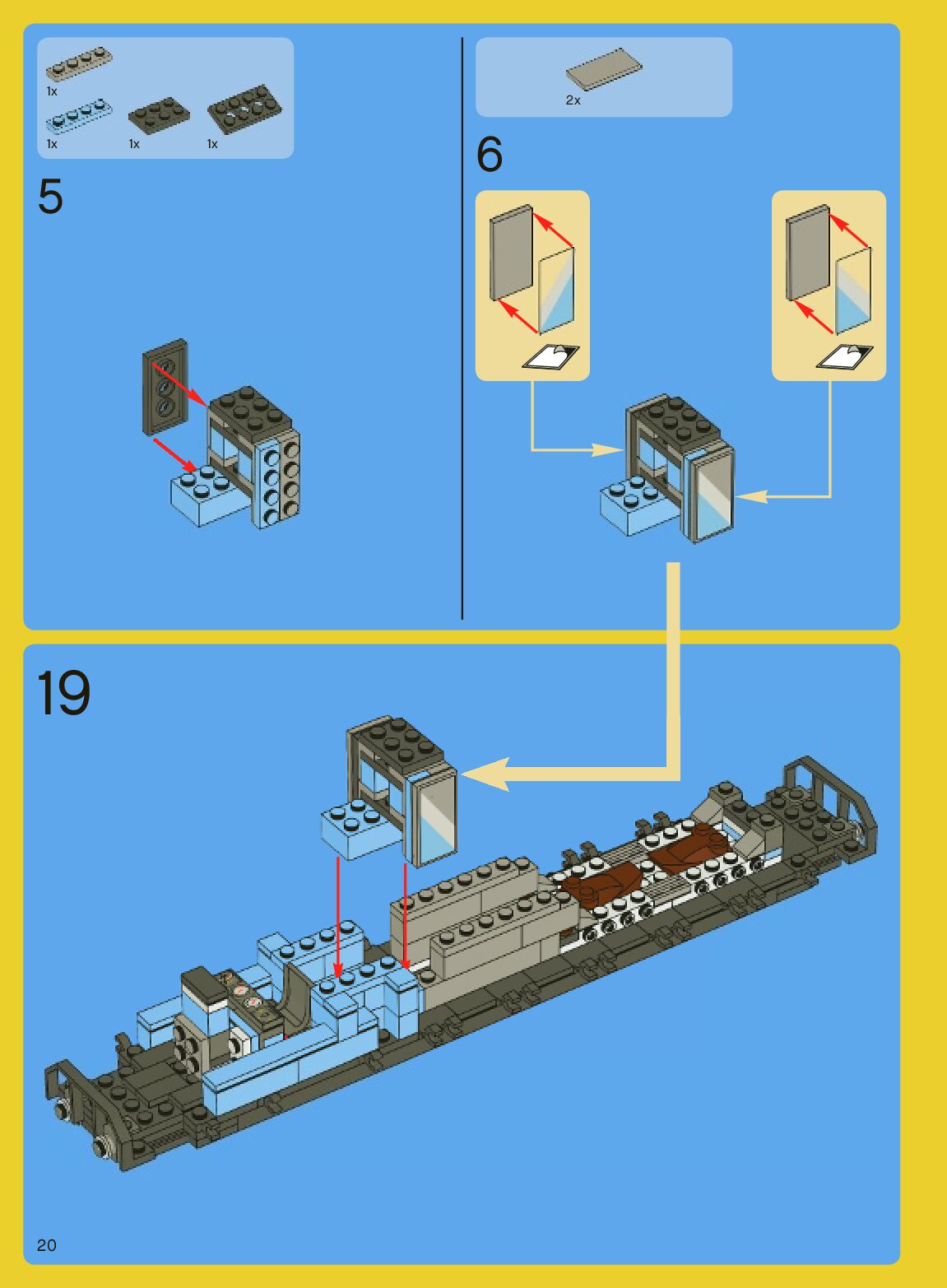 1x

1x 1x 1x

5

2x

6

19

20