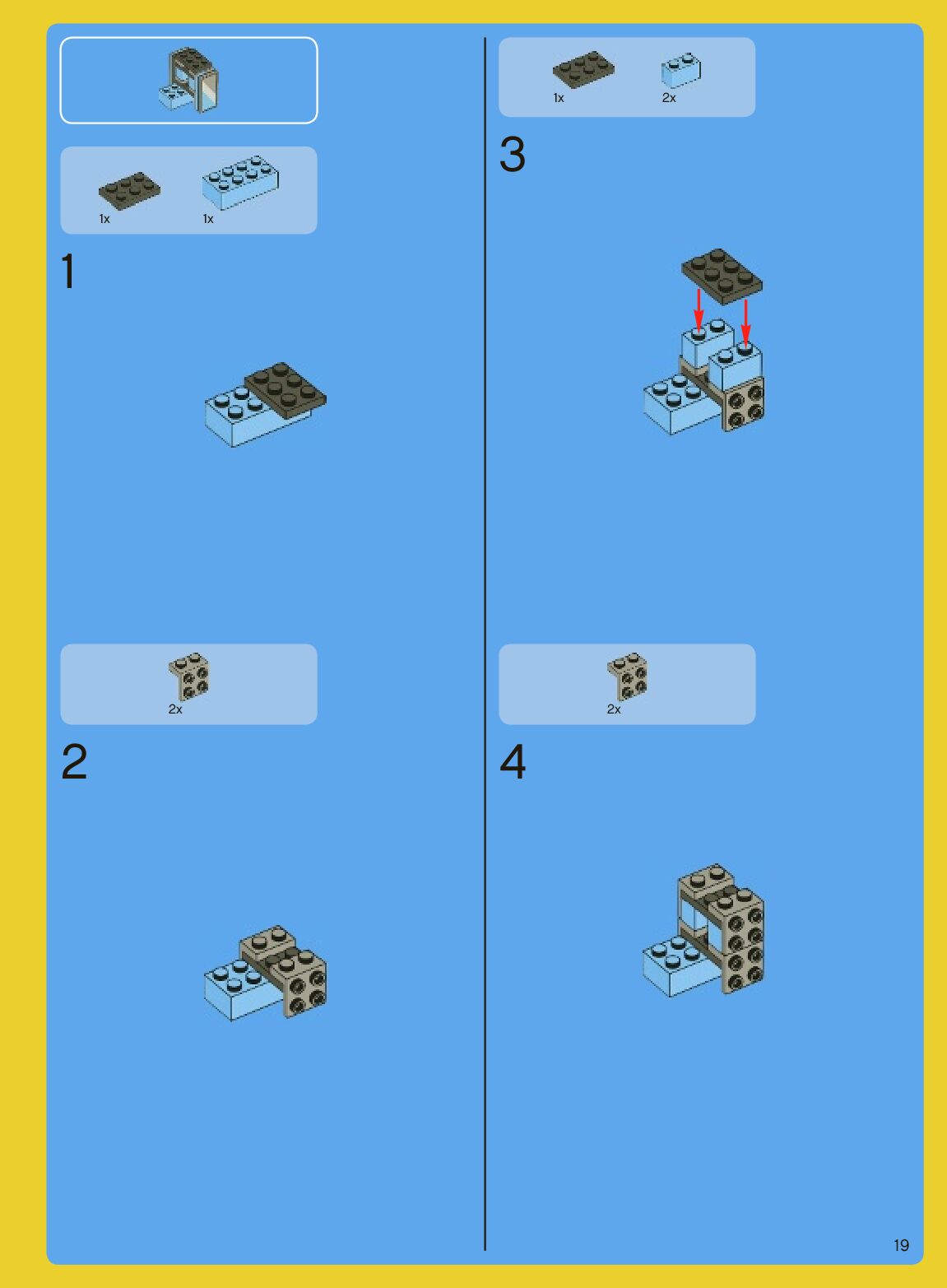 1x

1x

1

2x

2

1x

2x

3

2x

4

19