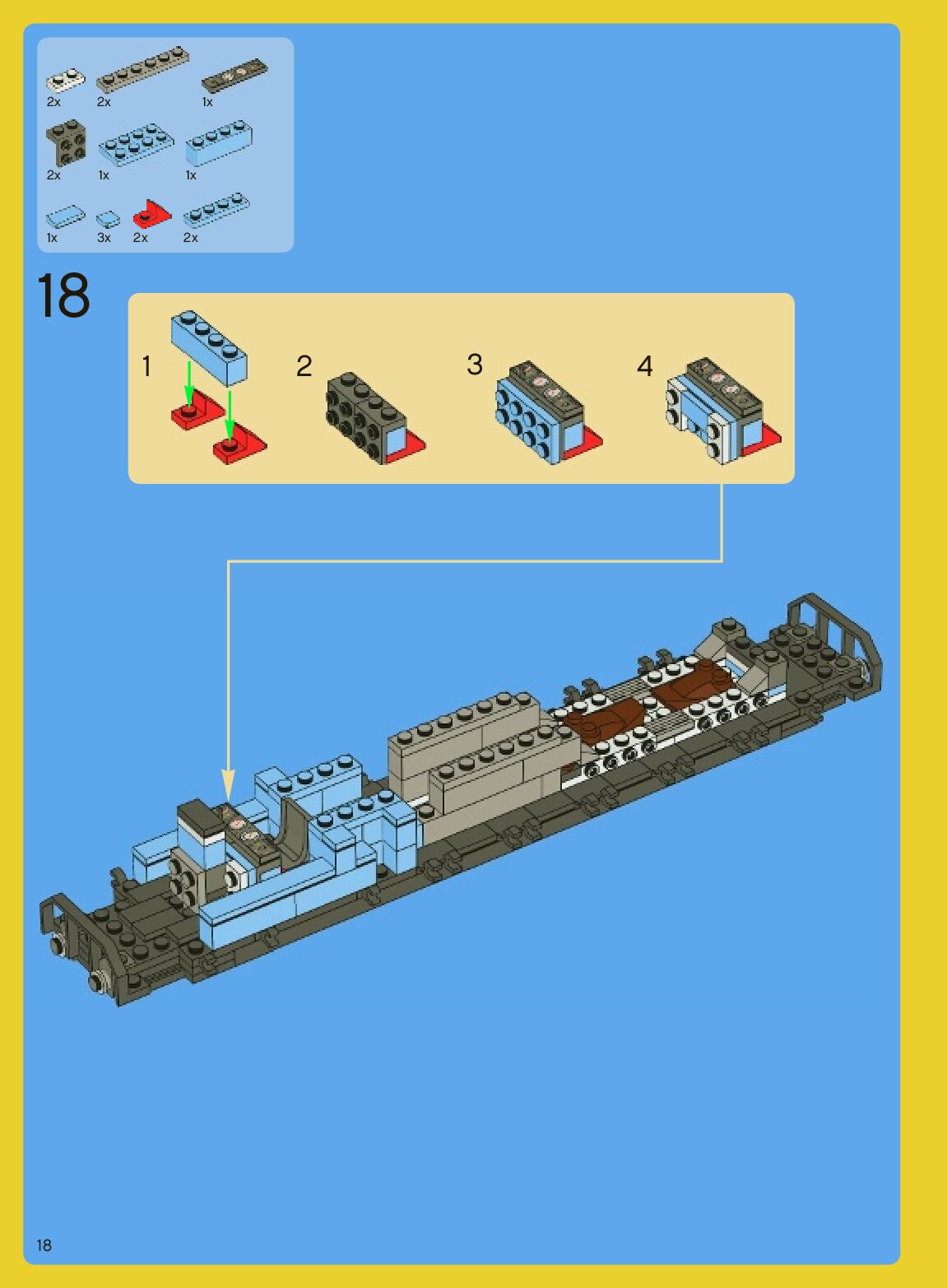 2x 2x 1x

2x 1x 1x

1x 3x 2x 2x

18

1

2

3

4

18