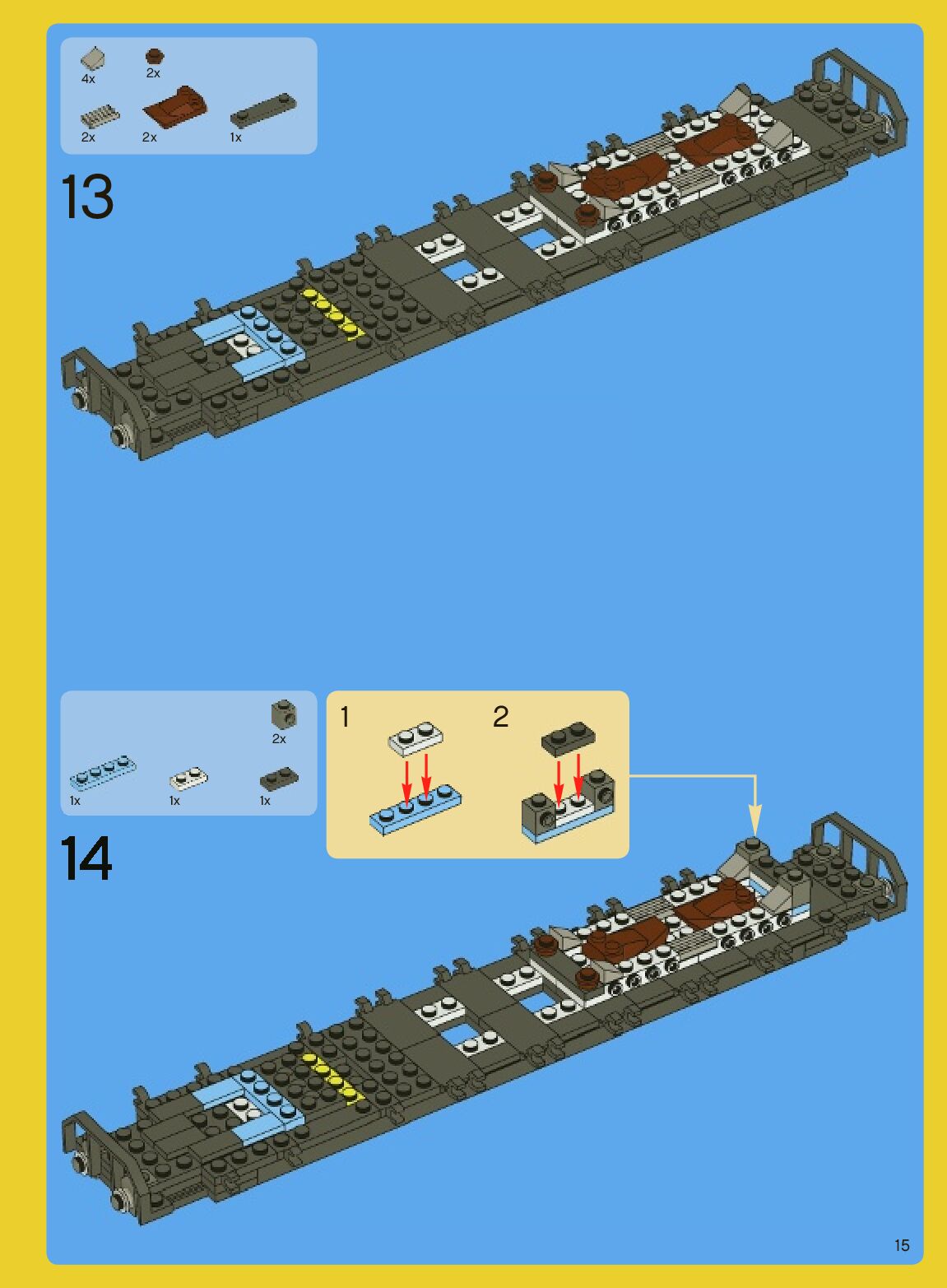 4x
2x
2x
2x
1x

13

2x
1x
1x
1x

14

1
2

15