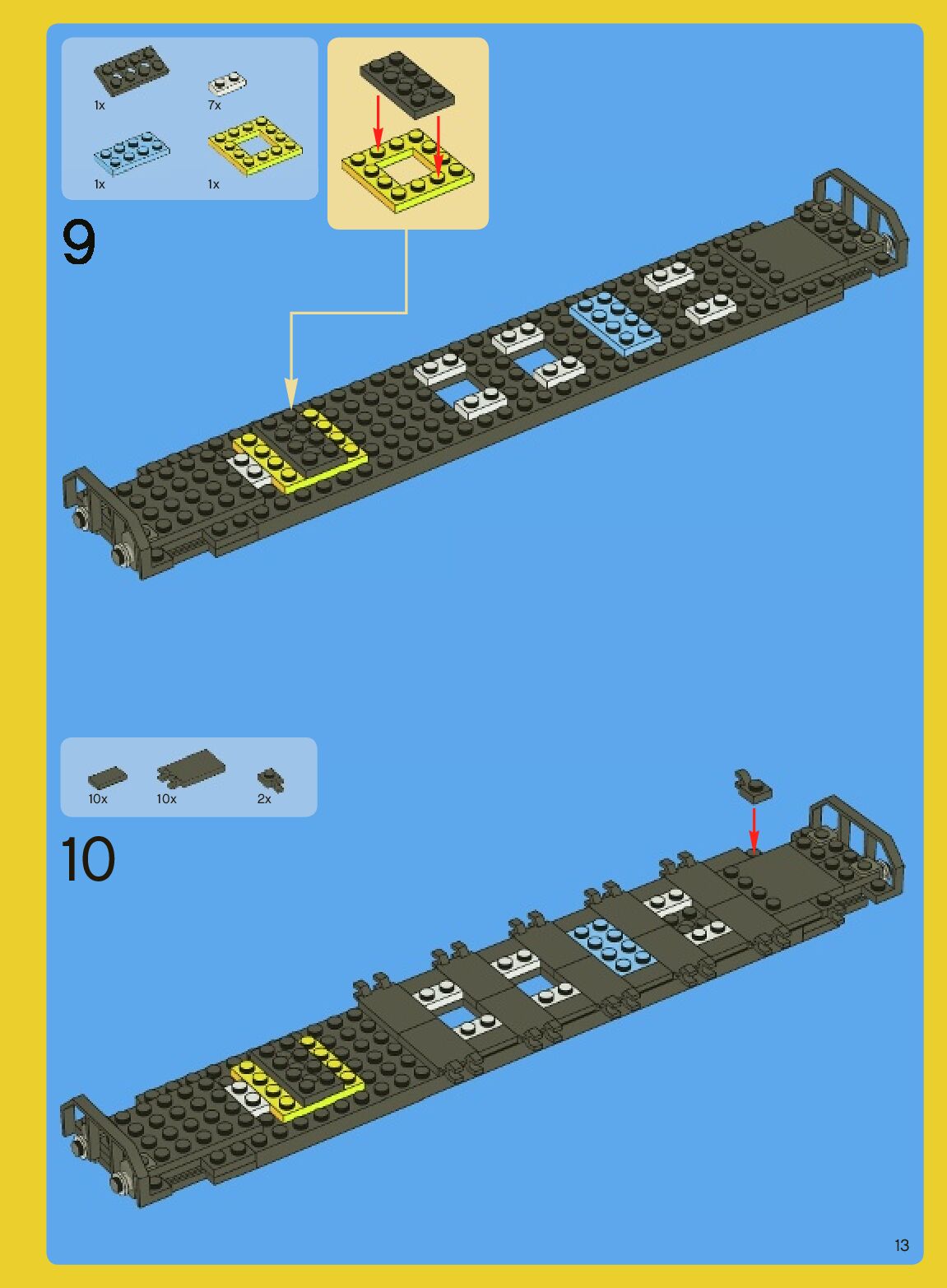 1x
7x
1x
1x

9

10x
10x
2x

10

13