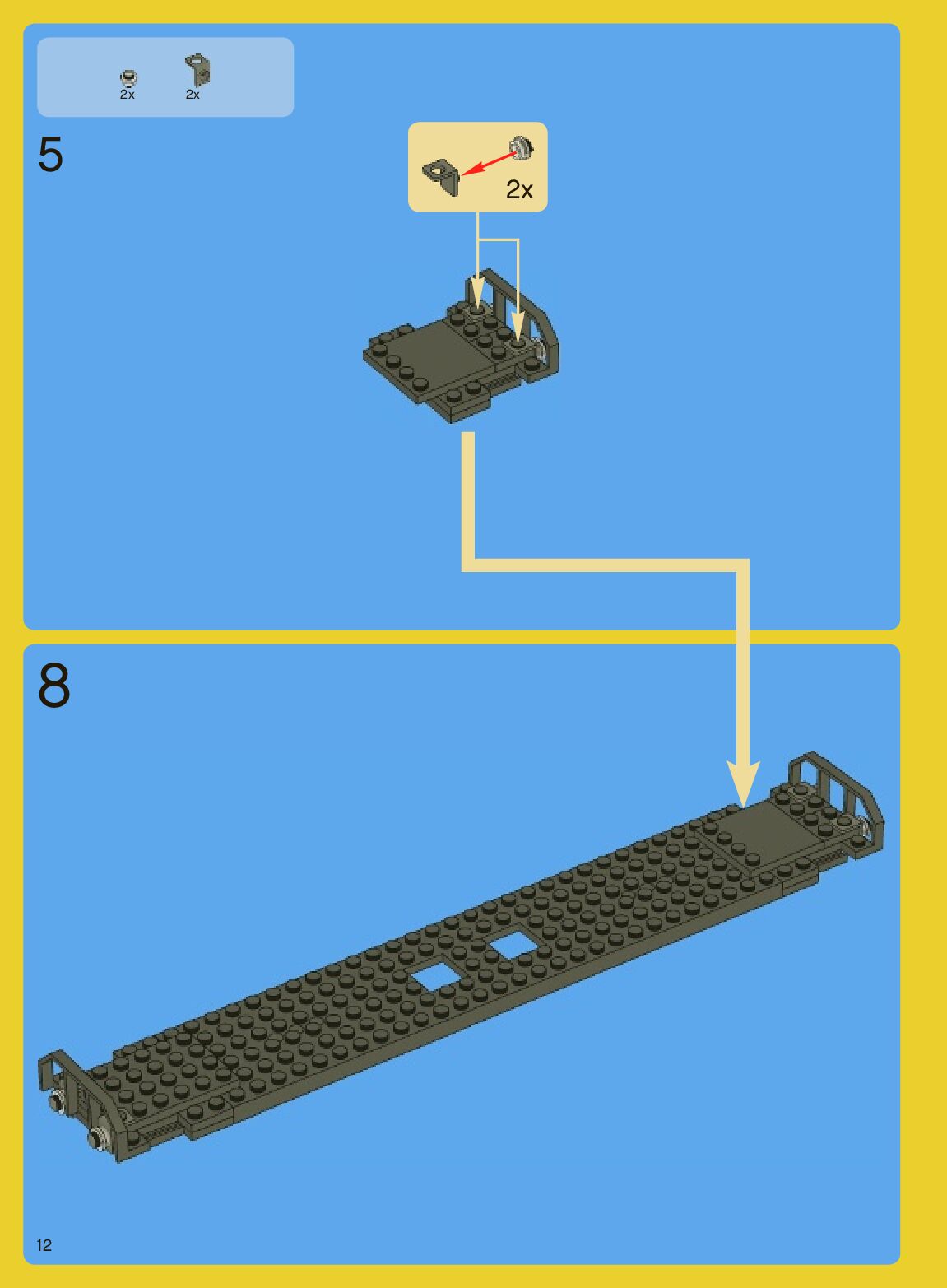 2x 2x

5

2x

8

12