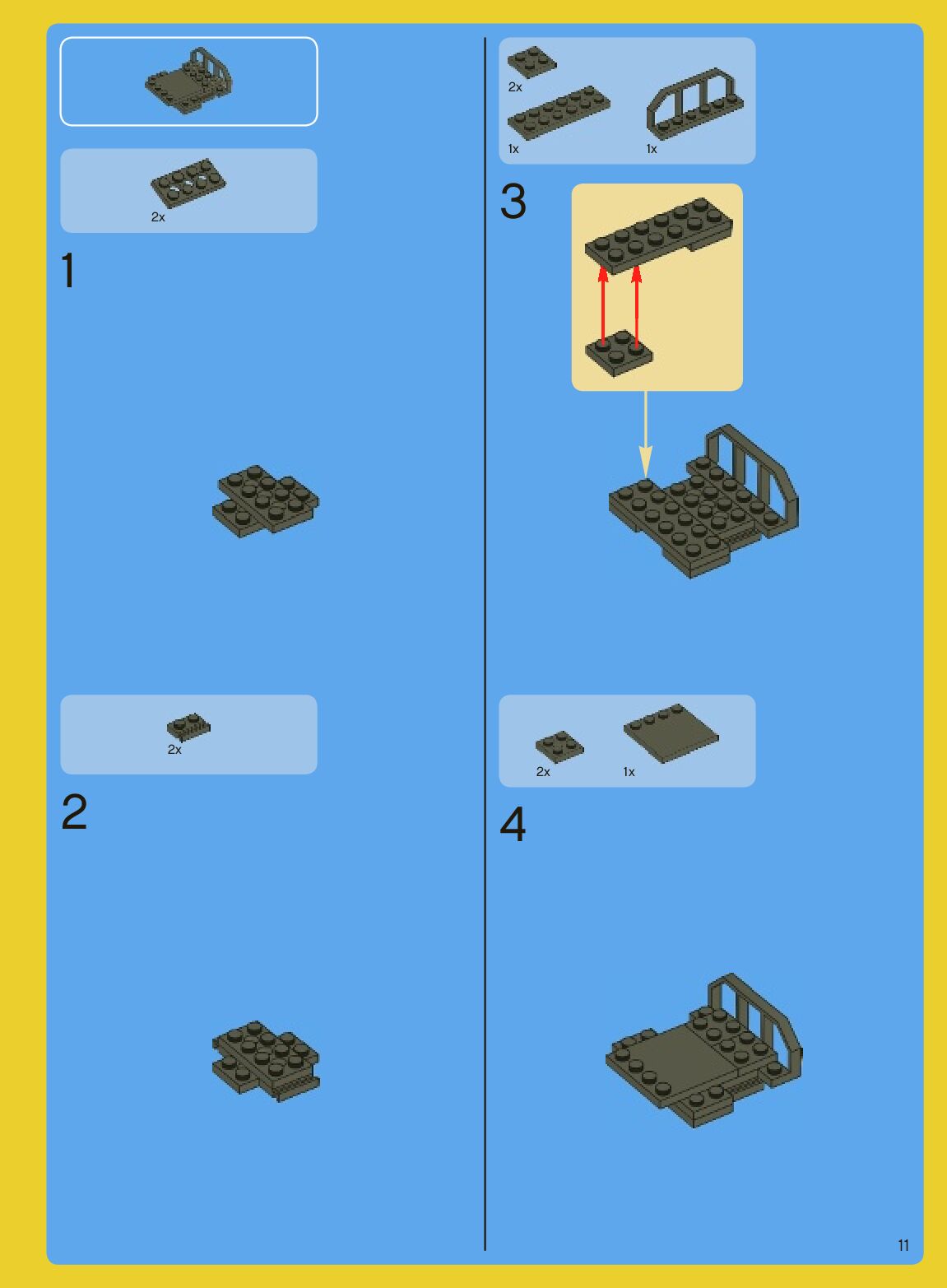 2x

1

2x

2

2x

1x

1x

3

2x

1x

4

11