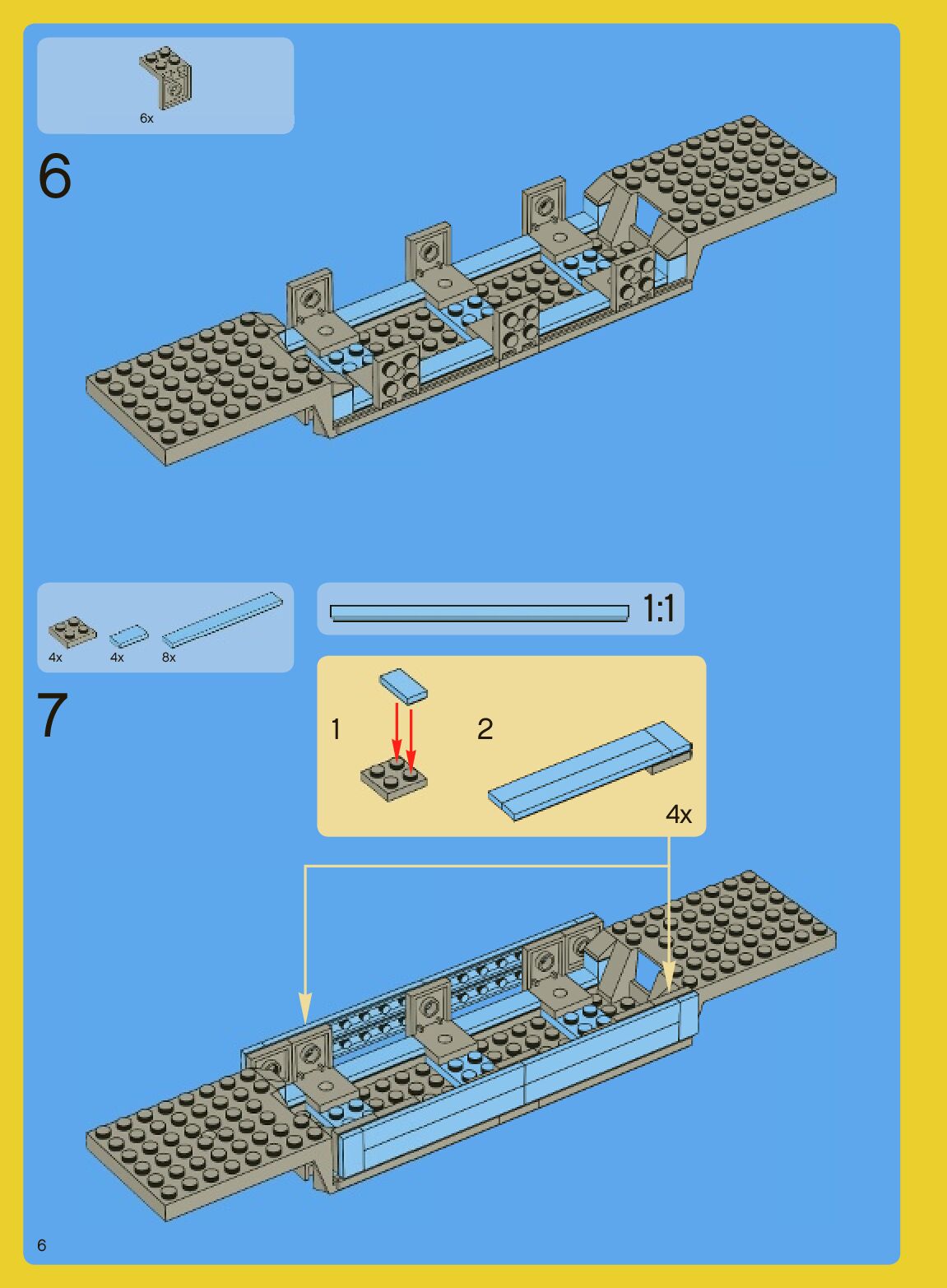 6x

6

4x
4x
8x

1:1

7

1
2
4x

6