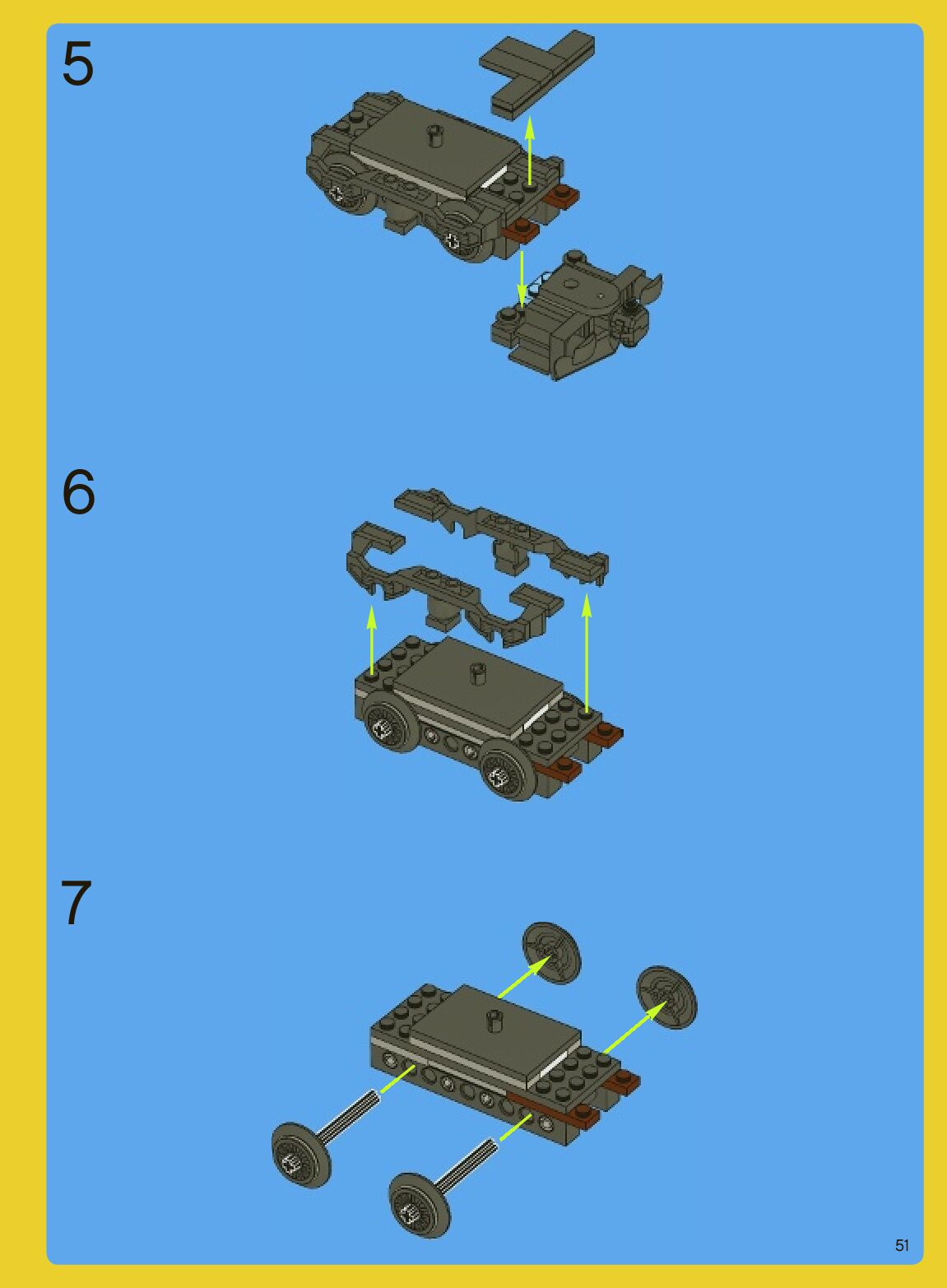 5

6

7

51