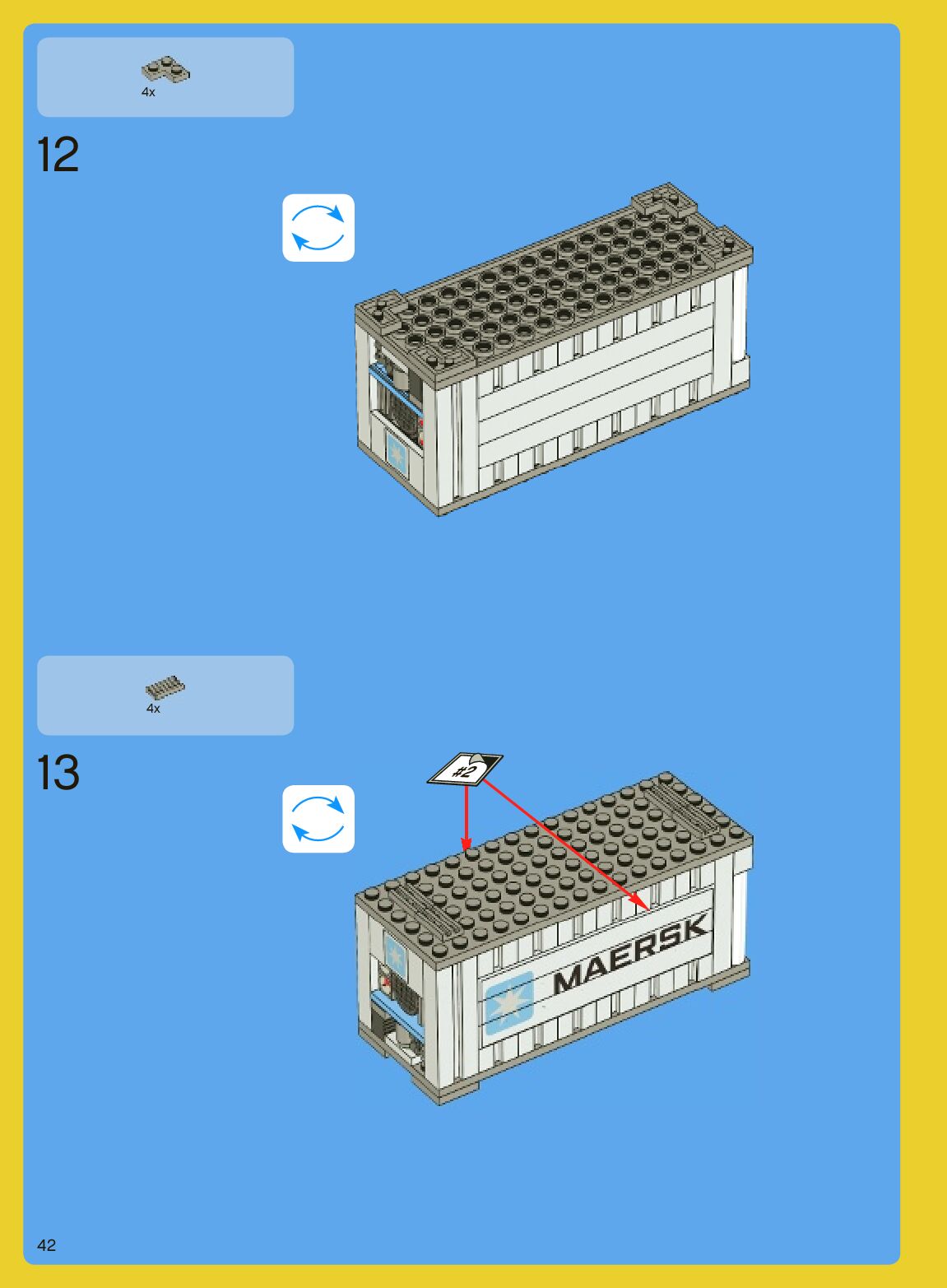 4x

12

4x

13

#2

MAERSK

42