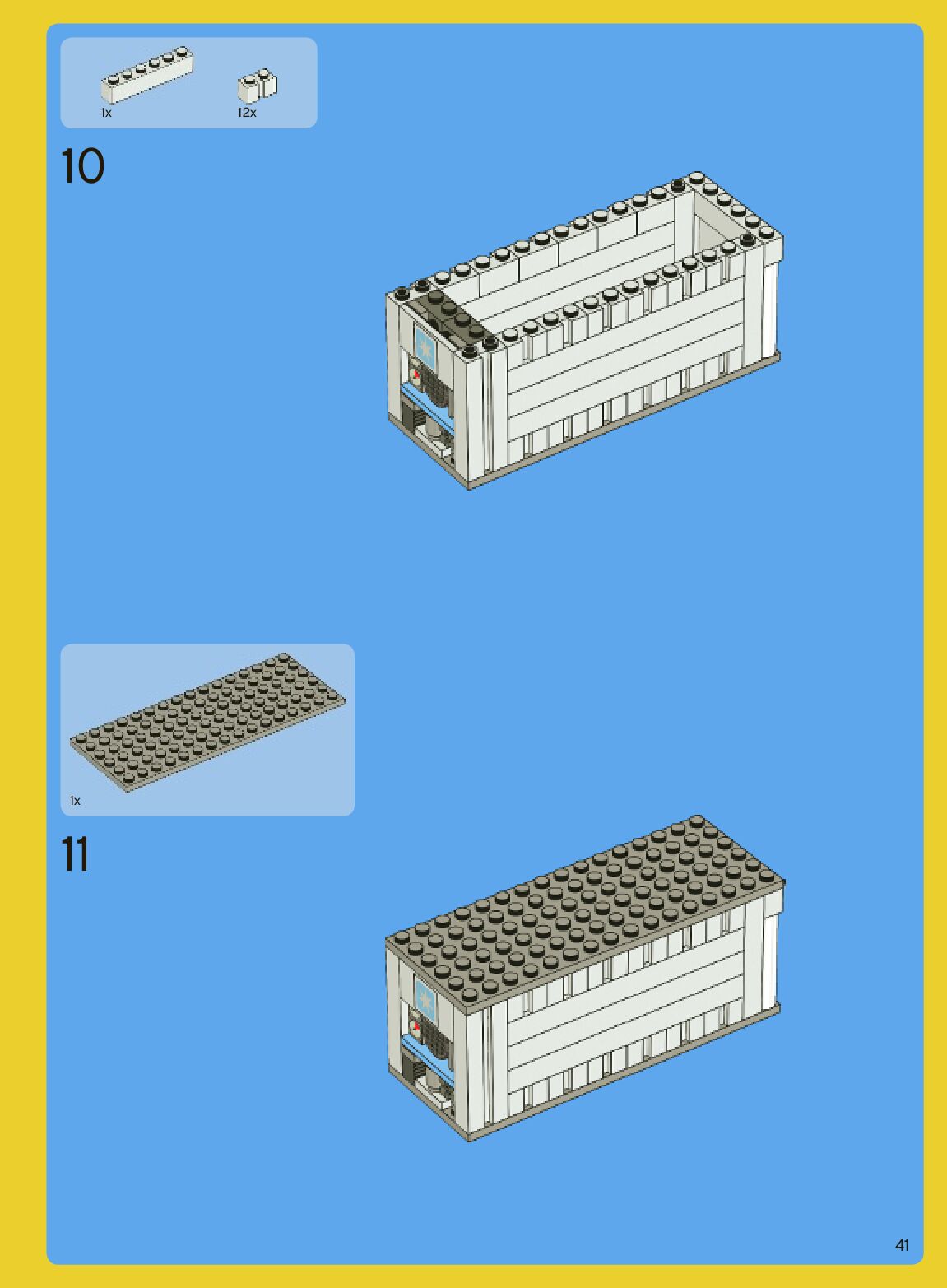 1x

12x

10

1x

11

41