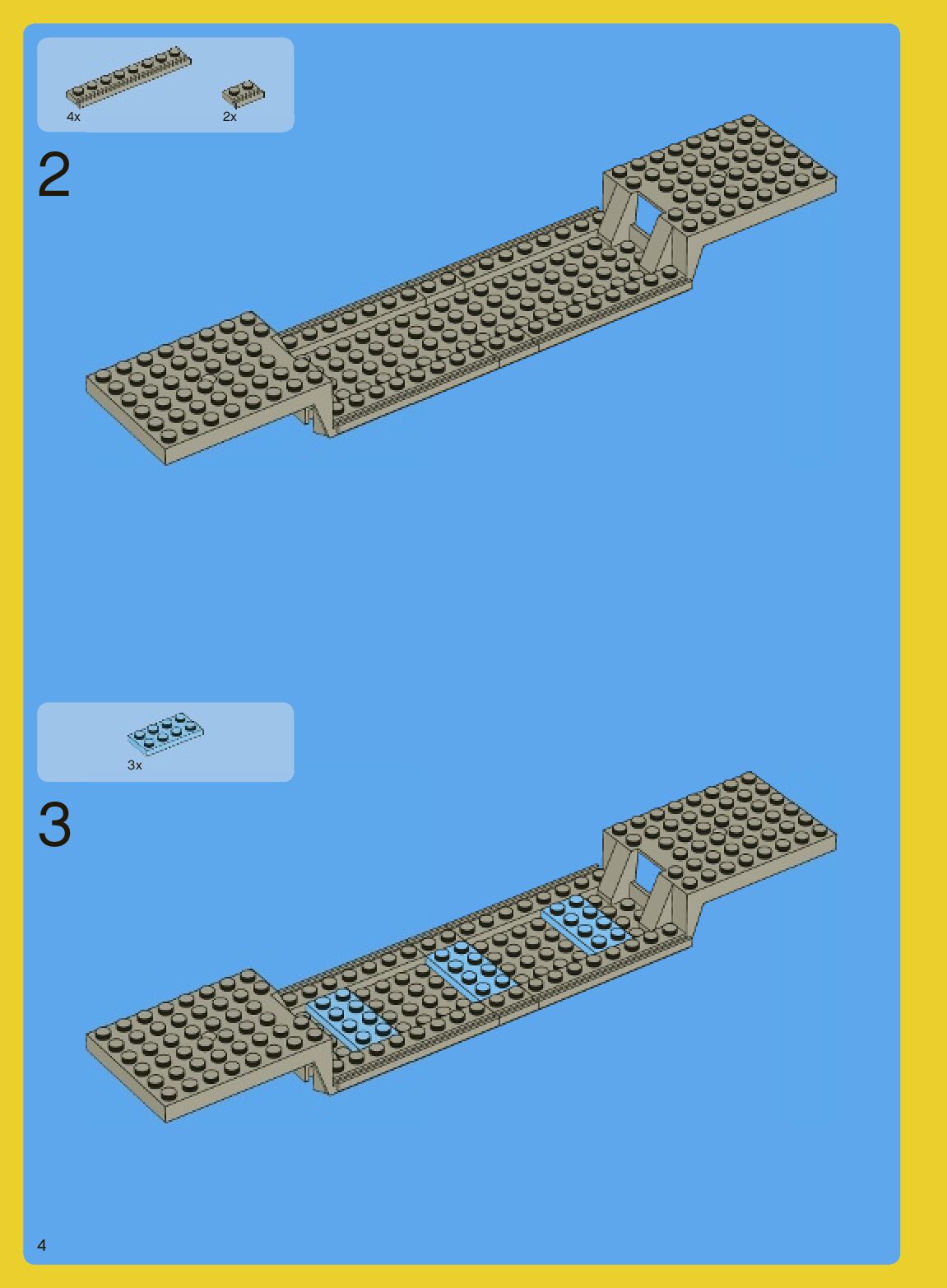 4x

2x

2

3x

3

4