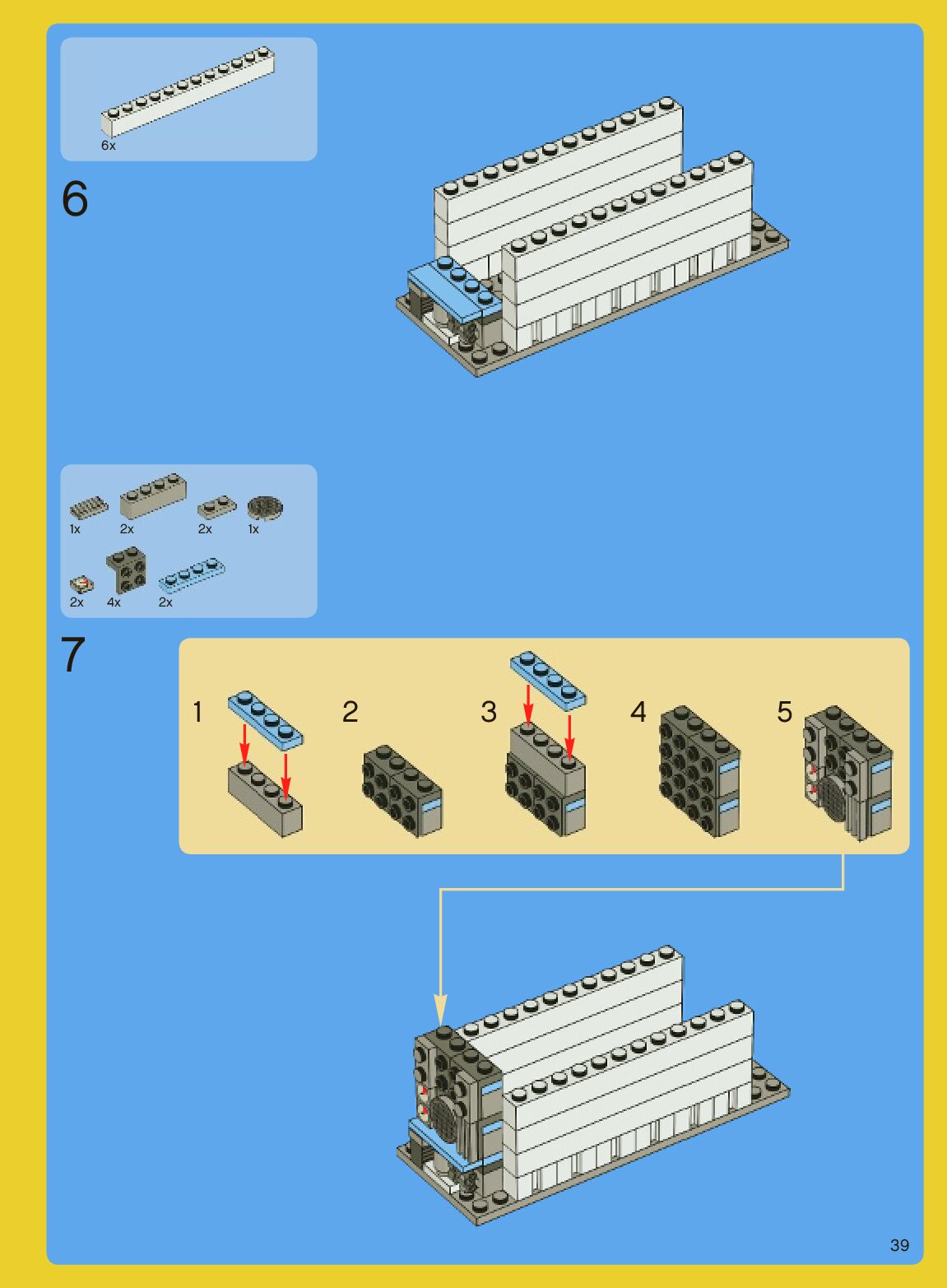 6x

6

1x 2x 2x 1x

2x 4x 2x

7

1

2

3

4

5

39