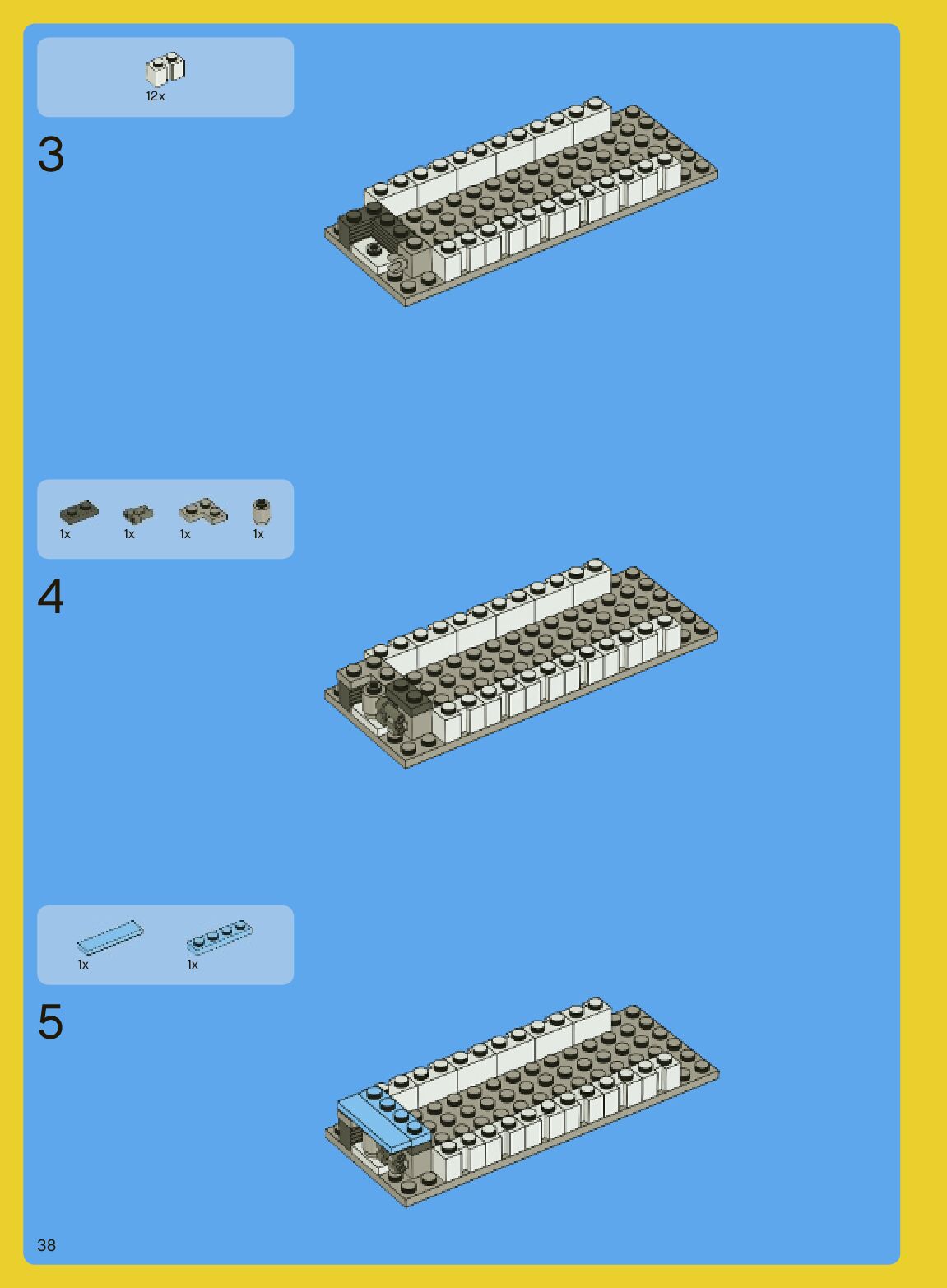 12x

3

1x 1x 1x 1x

4

1x 1x

5

38