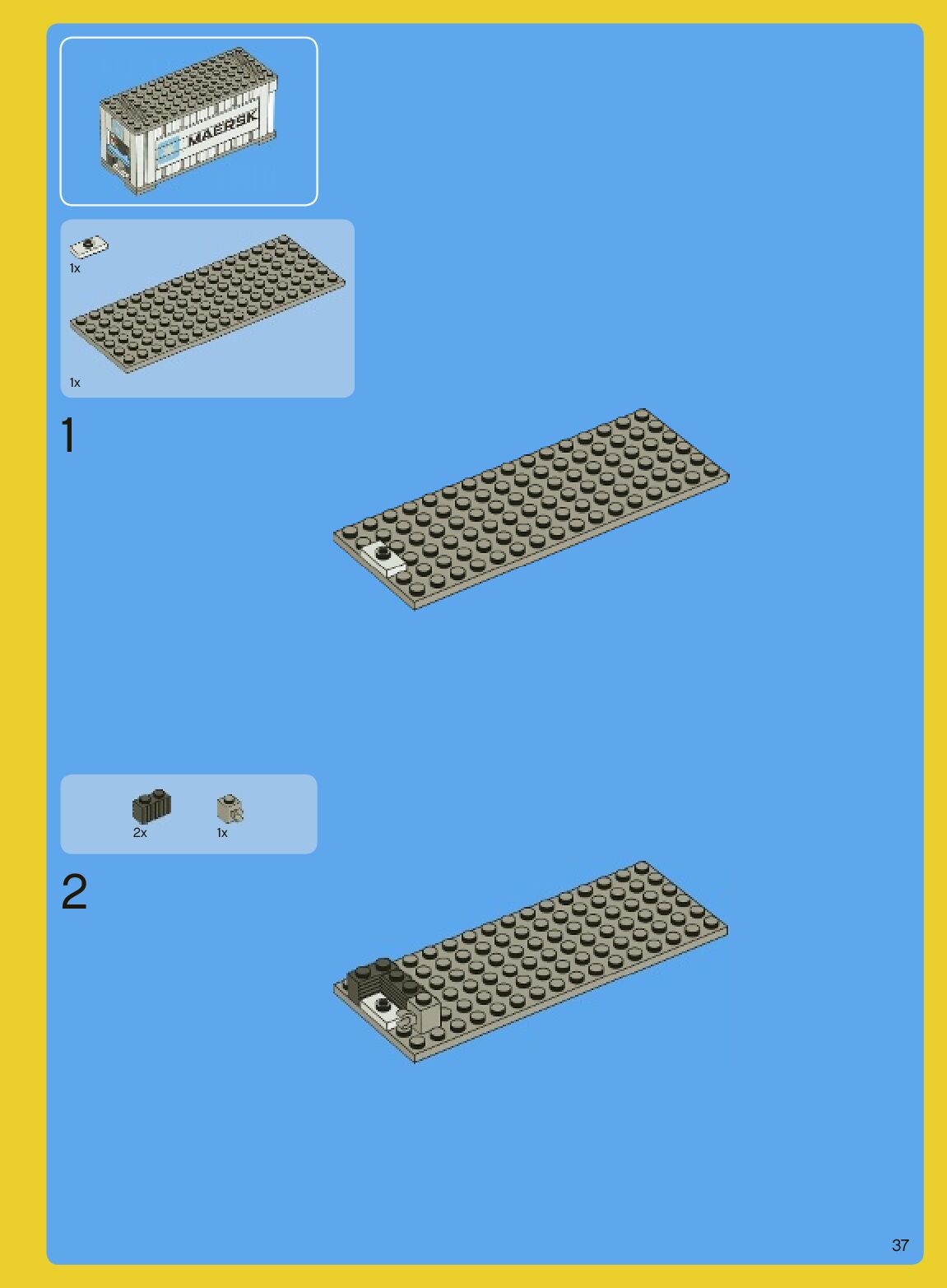 MAERSK

1x

1x

1

2x

1x

2

37